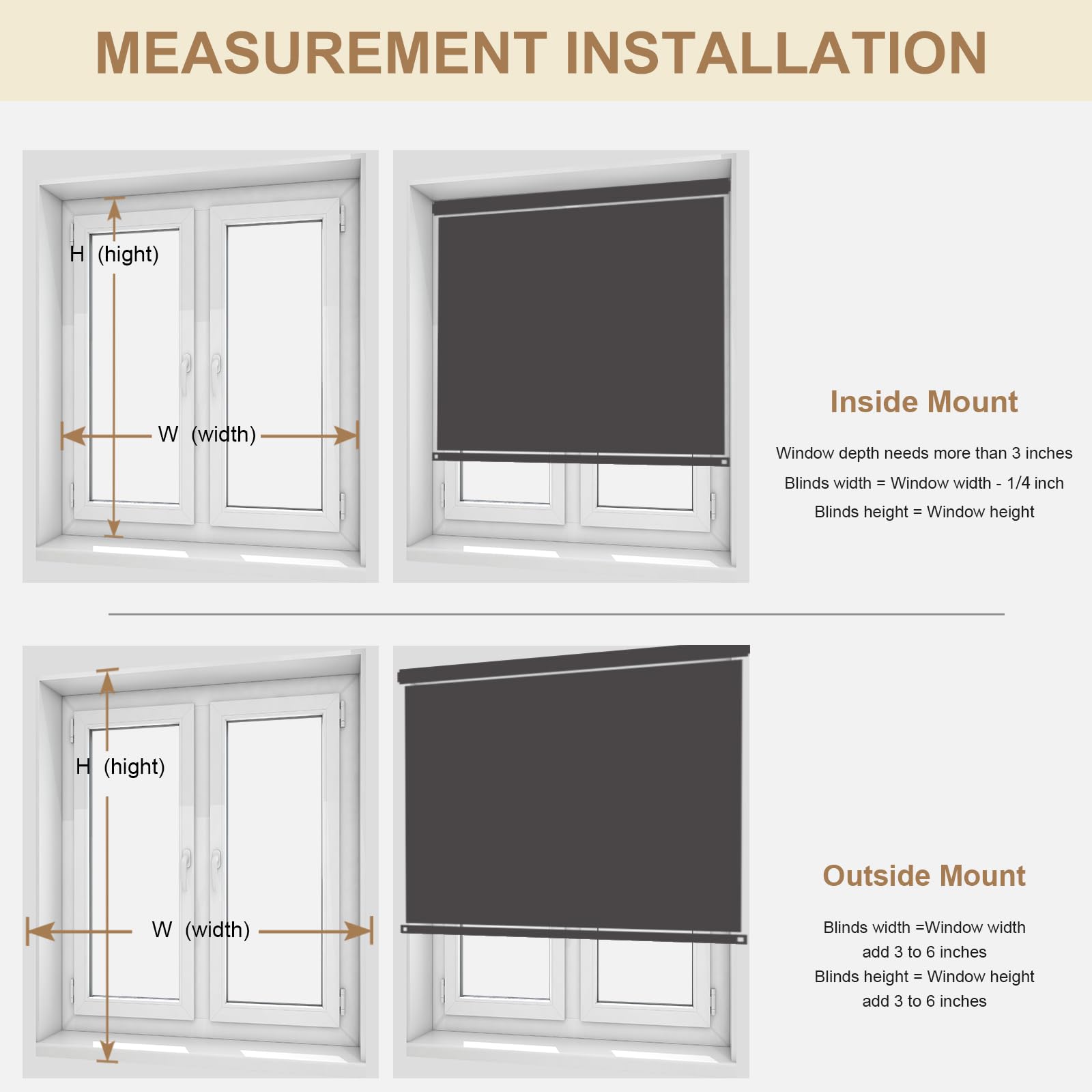 MEASUREMENT INSTALLATION

H (hight)

W (width)

Inside Mount

Window depth needs more than 3 inches

Blinds width = Window width - 1/4 inch

Blinds height = Window height

H (hight)

W (width)

Outside Mount

Blinds width =Window width add 3 to 6 inches

Blinds height = Window height add 3 to 6 inches