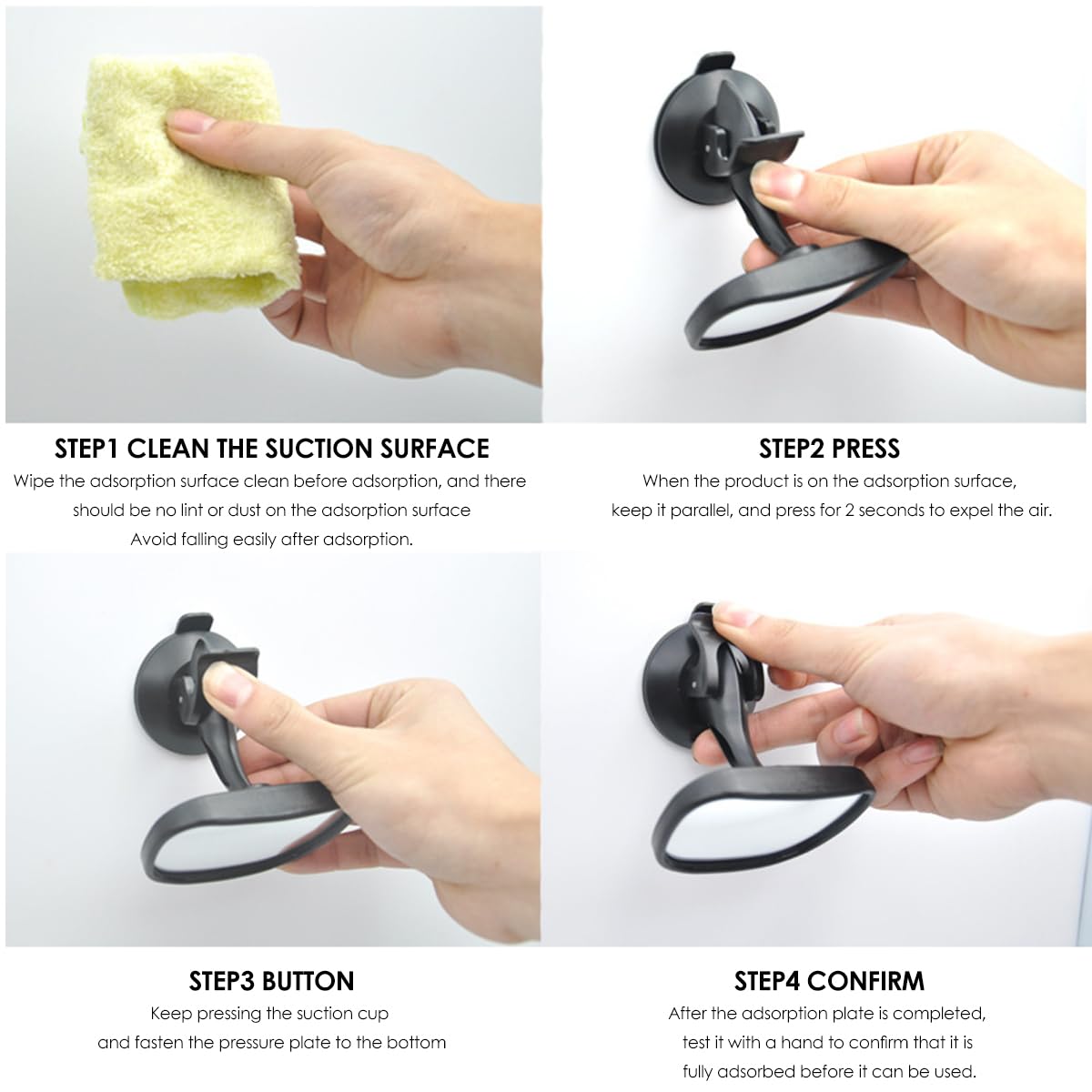 STEP1 CLEAN THE SUCTION SURFACE
Wipe the adsorption surface clean before adsorption, and there should be no lint or dust on the adsorption surface
Avoid falling easily after adsorption.

STEP2 PRESS
When the product is on the adsorption surface, keep it parallel, and press for 2 seconds to expel the air.

STEP3 BUTTON
Keep pressing the suction cup and fasten the pressure plate to the bottom

STEP4 CONFIRM
After the adsorption plate is completed, test it with a hand to confirm that it is fully adsorbed before it can be used.