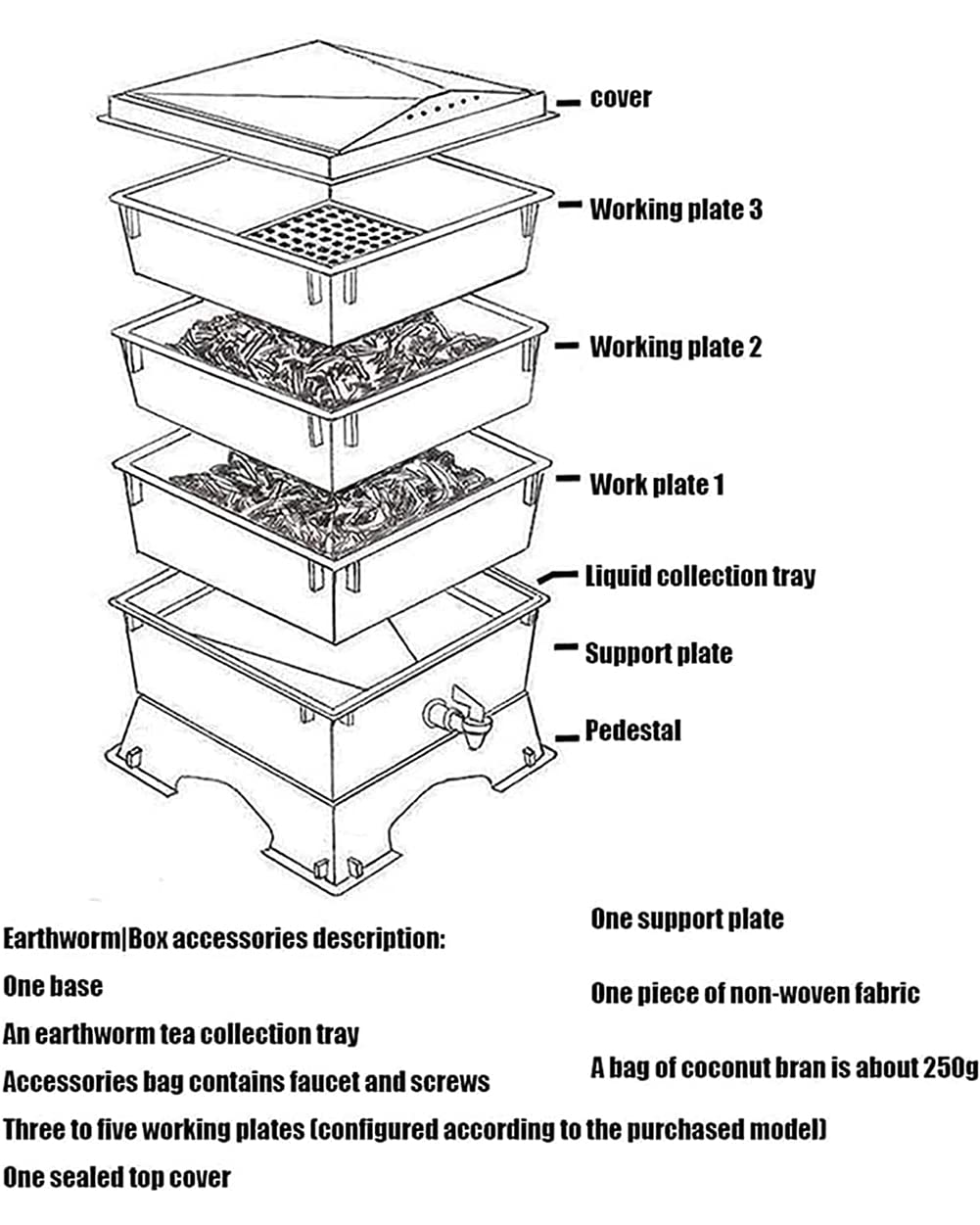 cover

Working plate 3

Working plate 2

Work plate 1

Liquid collection tray

Support plate

Pedestal

Earthworm|Box accessories description:

One base

An earthworm tea collection tray

Accessories bag contains faucet and screws

Three to five working plates (configured according to the purchased model)

One sealed top cover

One support plate

One piece of non-woven fabric

A bag of coconut bran is about 250g