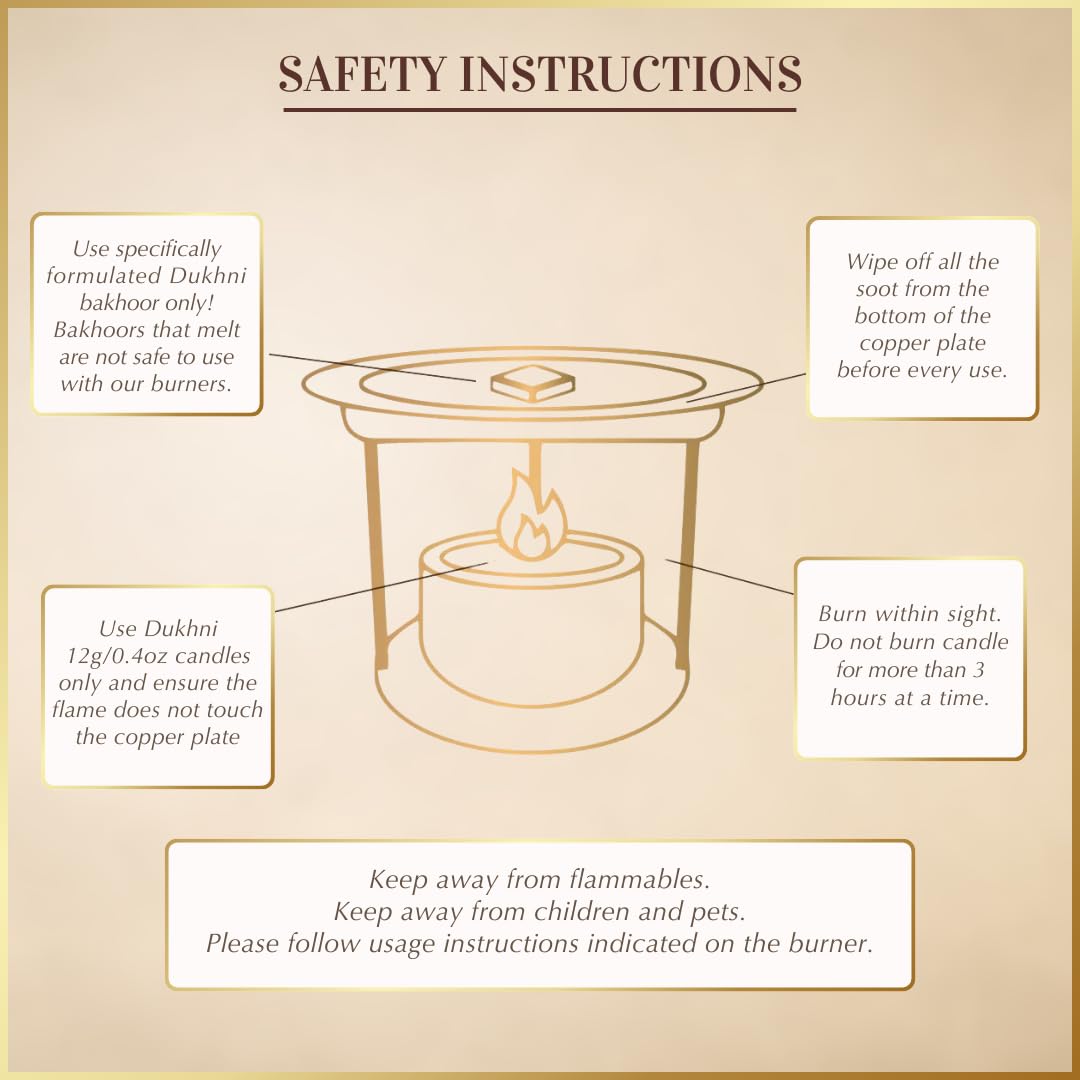 SAFETY INSTRUCTIONS

Use specifically formulated Dukhni bakhoor only! Bakhoors that melt are not safe to use with our burners.

Wipe off all the soot from the bottom of the copper plate before every use.

Use Dukhni 12g/0.4oz candles only and ensure the flame does not touch the copper plate

Burn within sight. Do not burn candle for more than 3 hours at a time.

Keep away from flammables.
Keep away from children and pets.
Please follow usage instructions indicated on the burner.