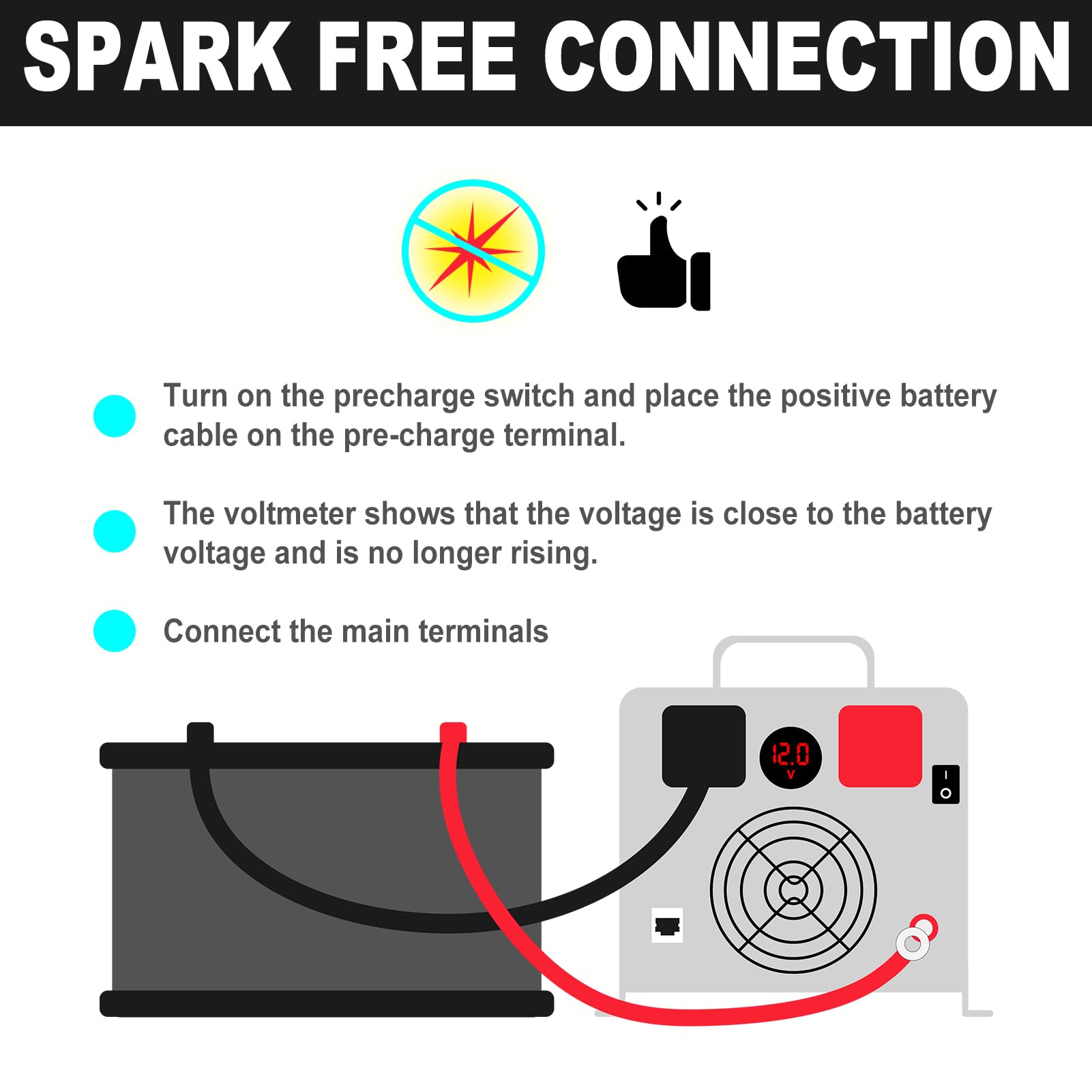 SPARK FREE CONNECTION

Turn on the precharge switch and place the positive battery cable on the pre-charge terminal.

The voltmeter shows that the voltage is close to the battery voltage and is no longer rising.

Connect the main terminals

12.0
V

I
O