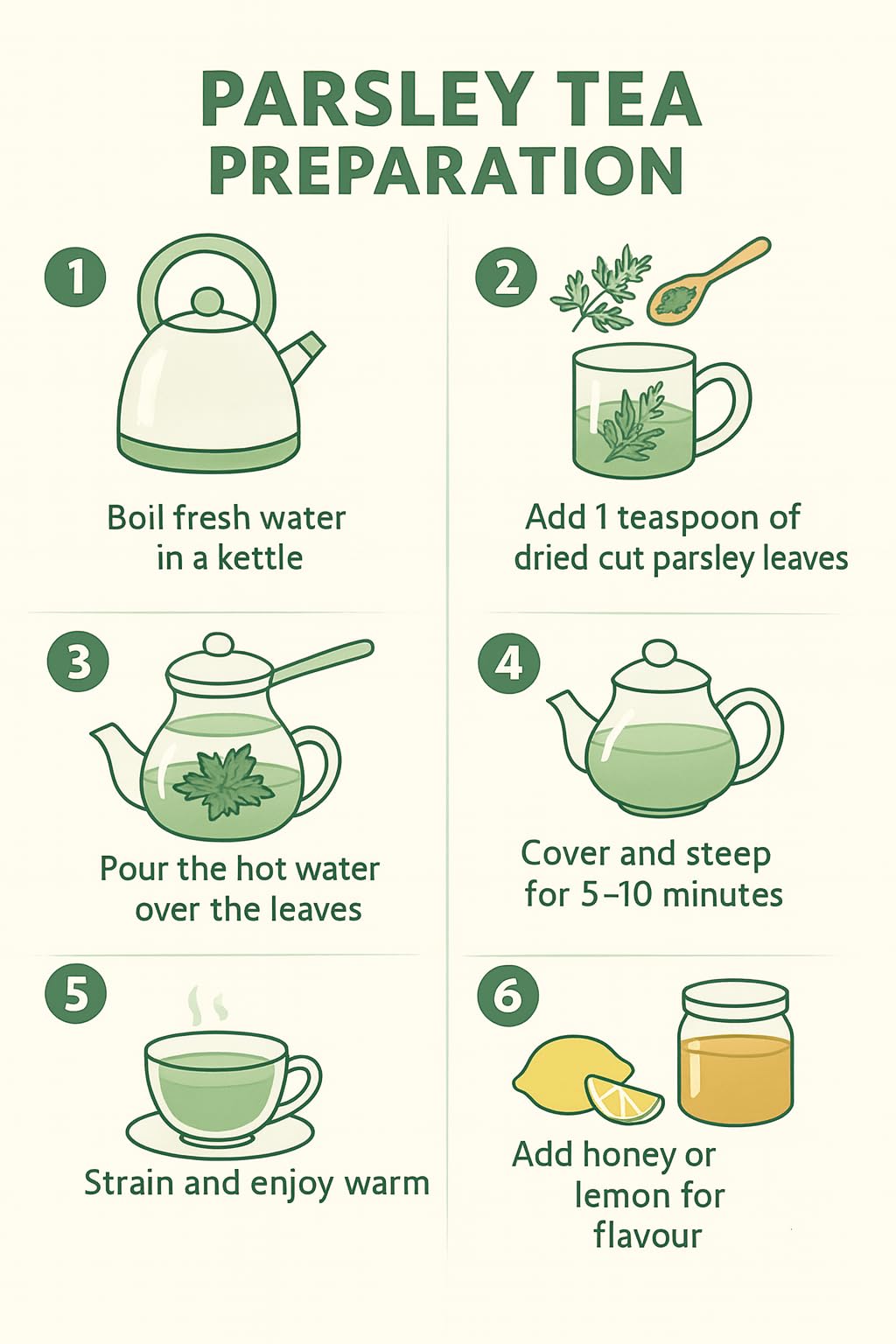 PARSLEY TEA PREPARATION

1

Boil fresh water in a kettle

2

Add 1 teaspoon of dried cut parsley leaves

3

Pour the hot water over the leaves

4

Cover and steep for 5–10 minutes

5

Strain and enjoy warm

6

Add honey or lemon for flavour