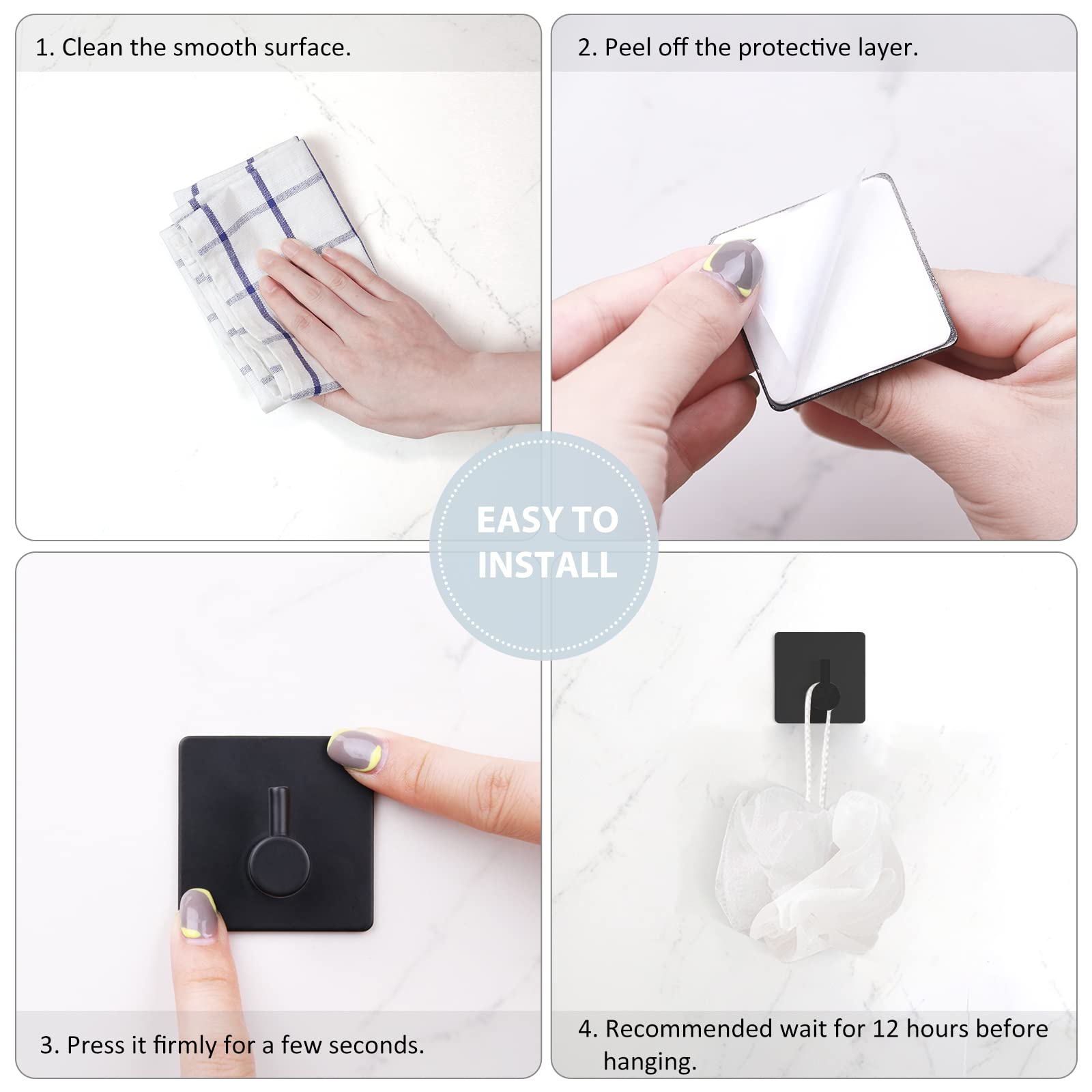 1. Clean the smooth surface.

2. Peel off the protective layer.

EASY TO INSTALL

3. Press it firmly for a few seconds.

4. Recommended wait for 12 hours before hanging.