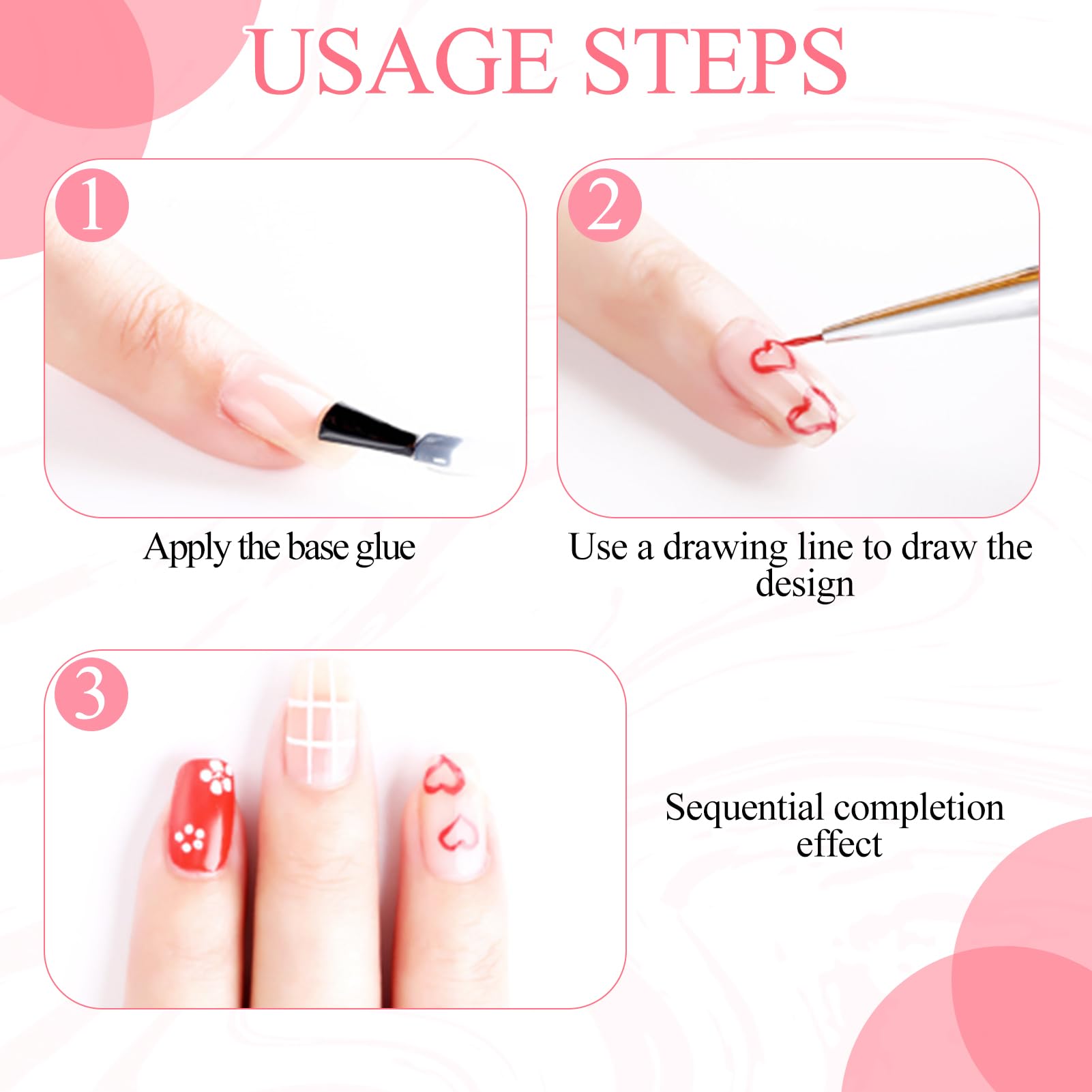 USAGE STEPS

1

Apply the base glue

2

Use a drawing line to draw the design

3

Sequential completion effect