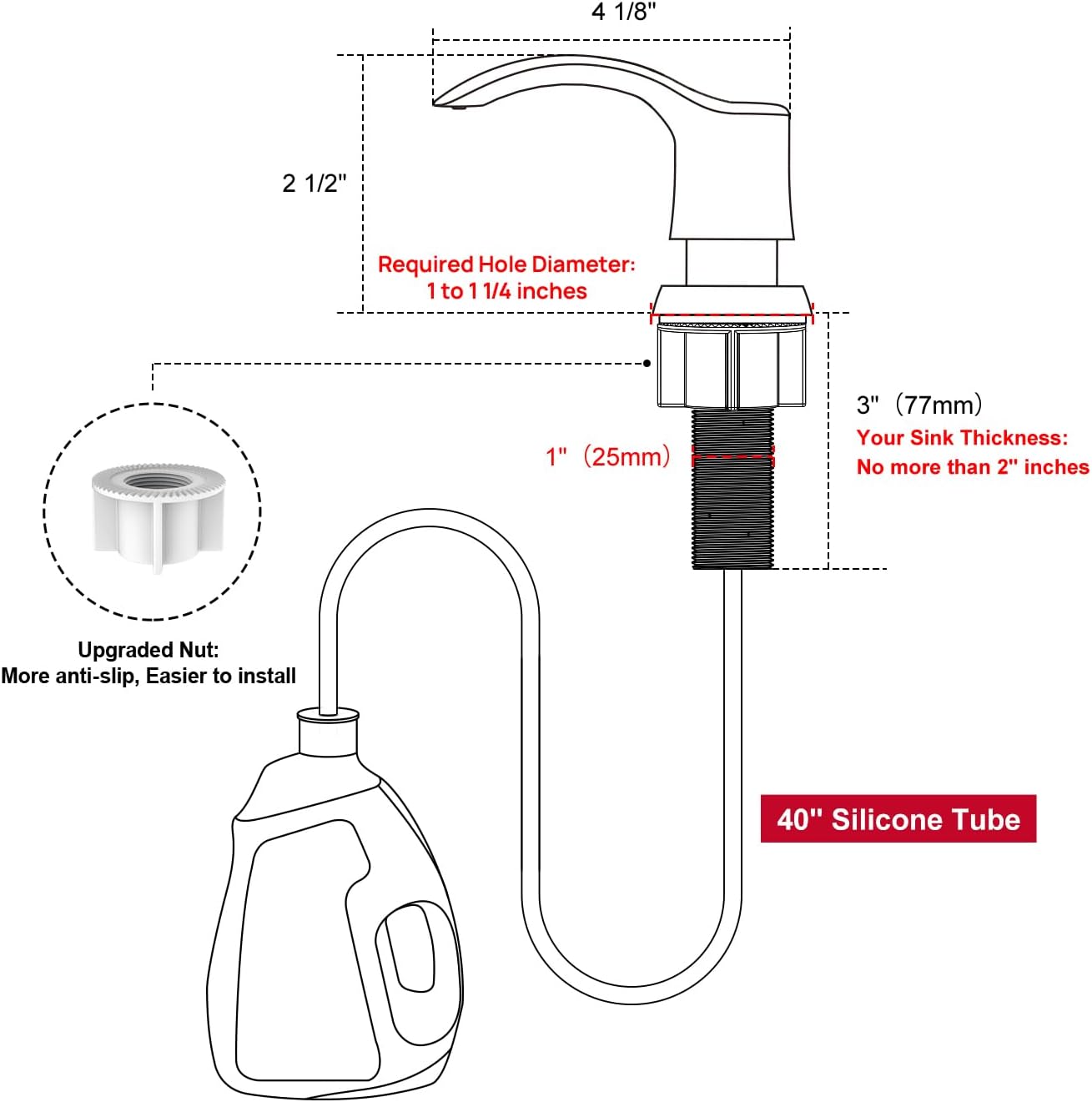 4 1/8"

2 1/2"

Required Hole Diameter:
1 to 1 1/4 inches

3" (77mm)
Your Sink Thickness:
No more than 2" inches

1" (25mm)

Upgraded Nut:
More anti-slip, Easier to install

40" Silicone Tube