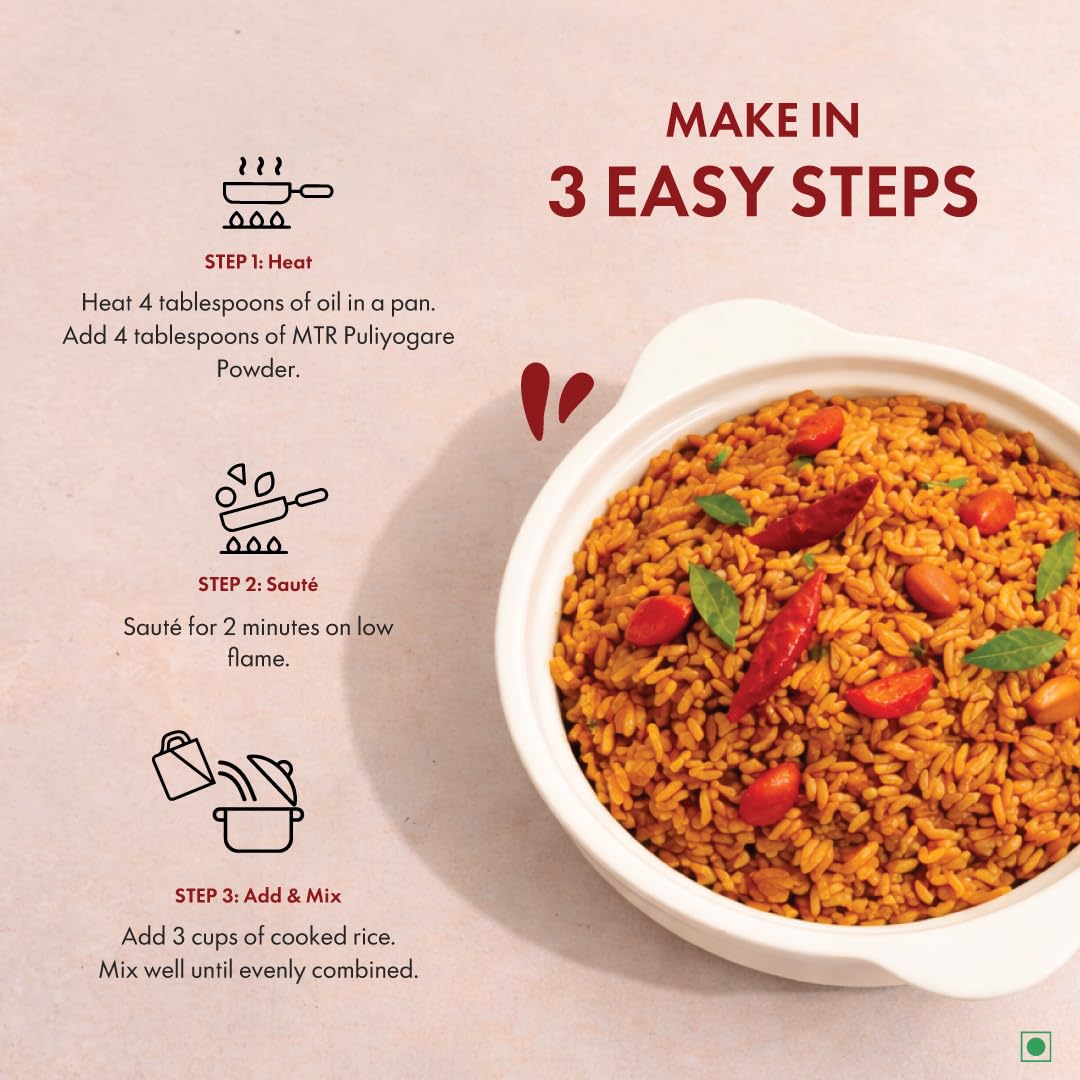 MAKE IN
3 EASY STEPS

STEP 1: Heat

Heat 4 tablespoons of oil in a pan. Add 4 tablespoons of MTR Puliyogare Powder.

STEP 2: Sauté

Sauté for 2 minutes on low flame.

STEP 3: Add & Mix

Add 3 cups of cooked rice. Mix well until evenly combined.