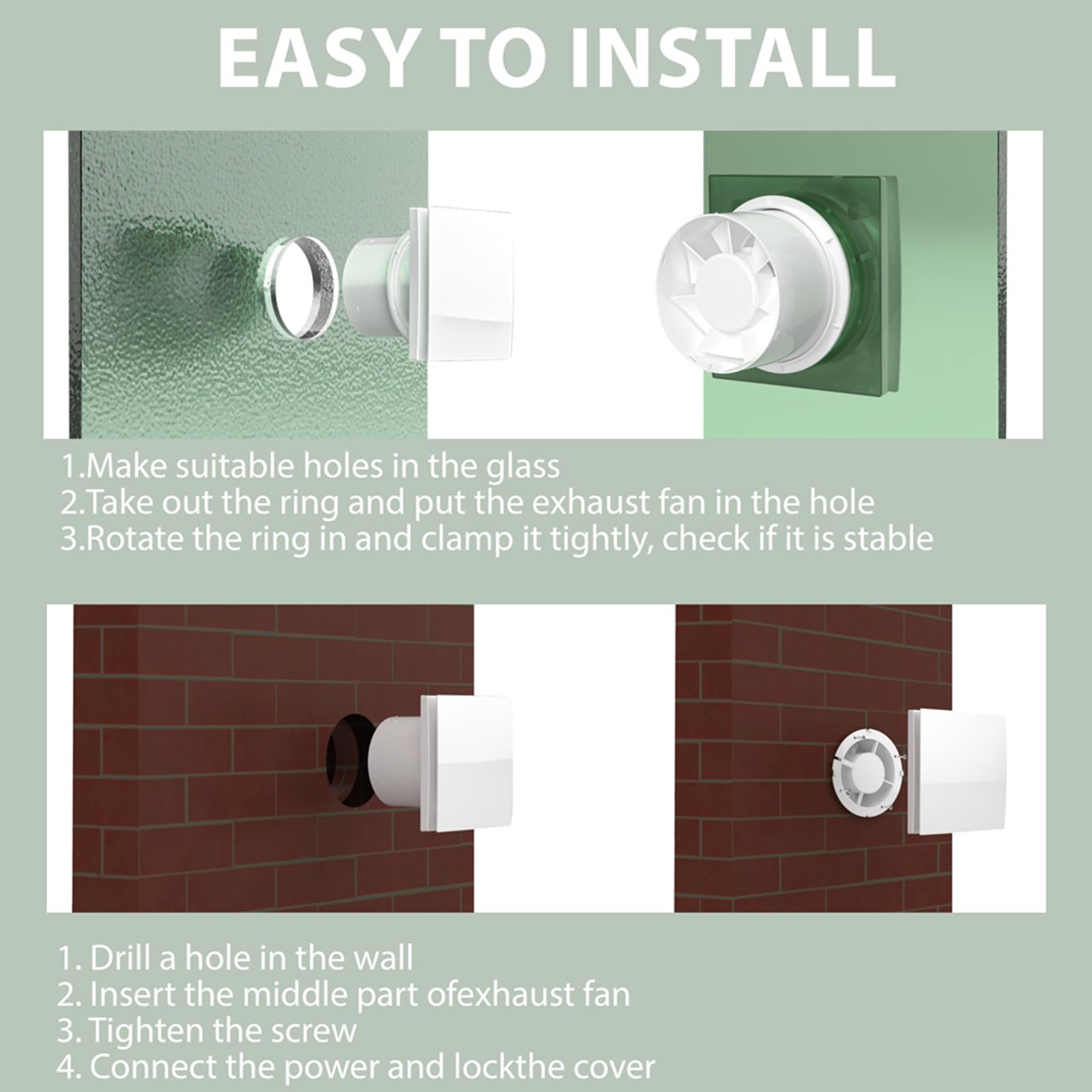 EASY TO INSTALL

1.Make suitable holes in the glass
2.Take out the ring and put the exhaust fan in the hole
3.Rotate the ring in and clamp it tightly, check if it is stable

1. Drill a hole in the wall
2. Insert the middle part ofexhaust fan
3. Tighten the screw
4. Connect the power and lockthe cover