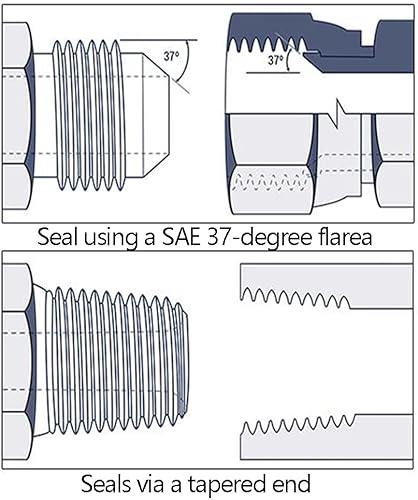 37°

37°

Seal using a SAE 37-degree flarea

Seals via a tapered end