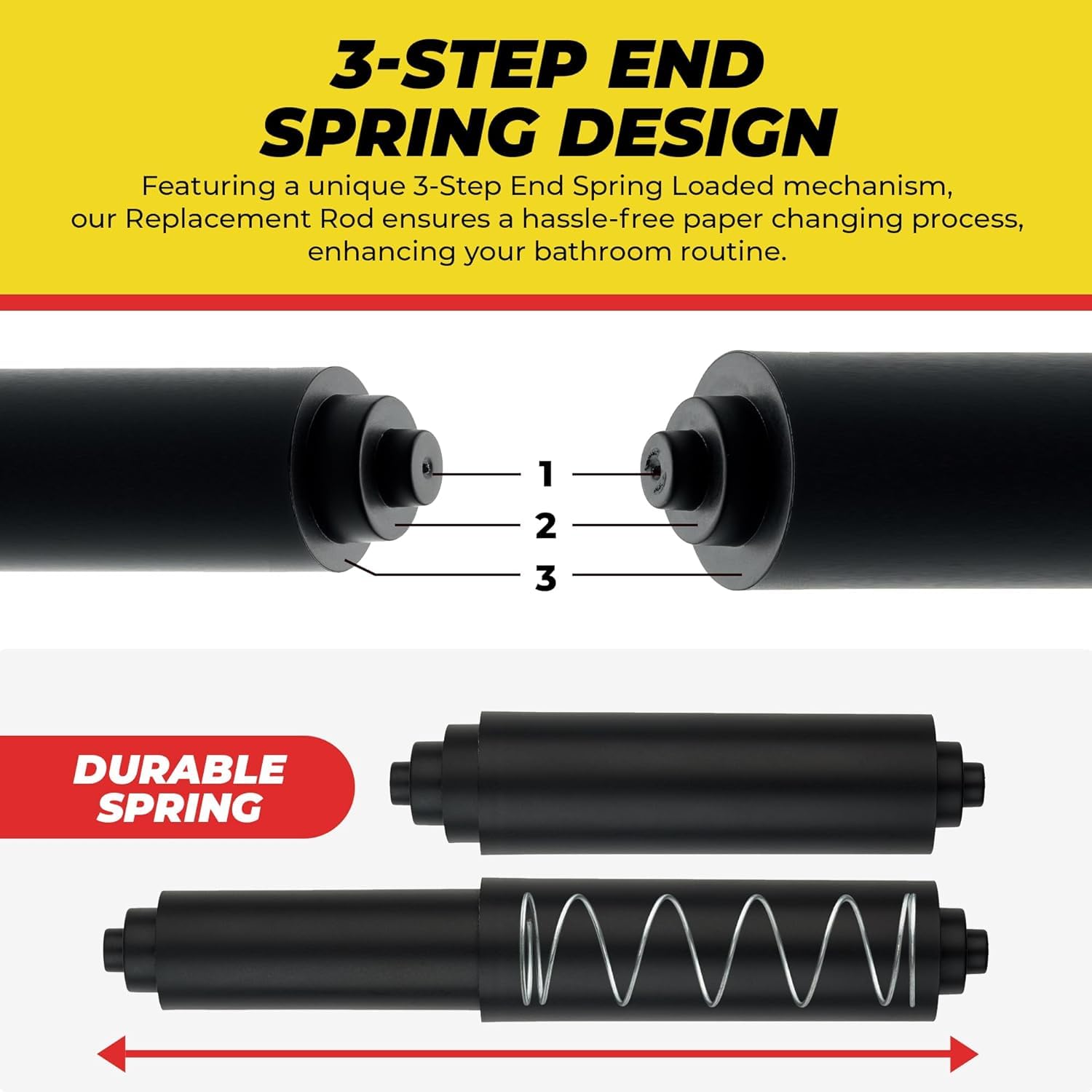 3-STEP END SPRING DESIGN

Featuring a unique 3-Step End Spring Loaded mechanism, our Replacement Rod ensures a hassle-free paper changing process, enhancing your bathroom routine.

1
2
3

DURABLE SPRING