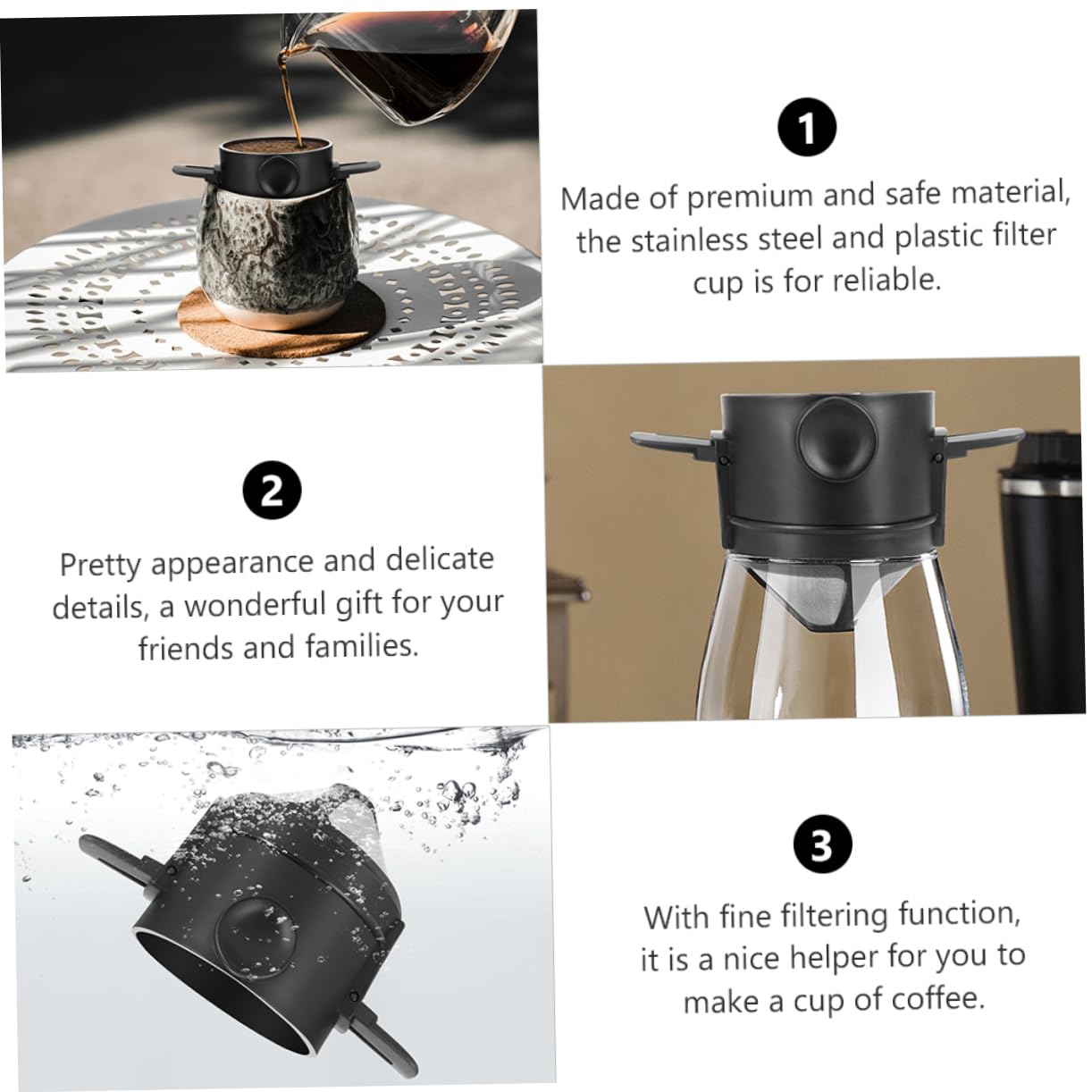 1

Made of premium and safe material, the stainless steel and plastic filter cup is for reliable.

2

Pretty appearance and delicate details, a wonderful gift for your friends and families.

3

With fine filtering function, it is a nice helper for you to make a cup of coffee.