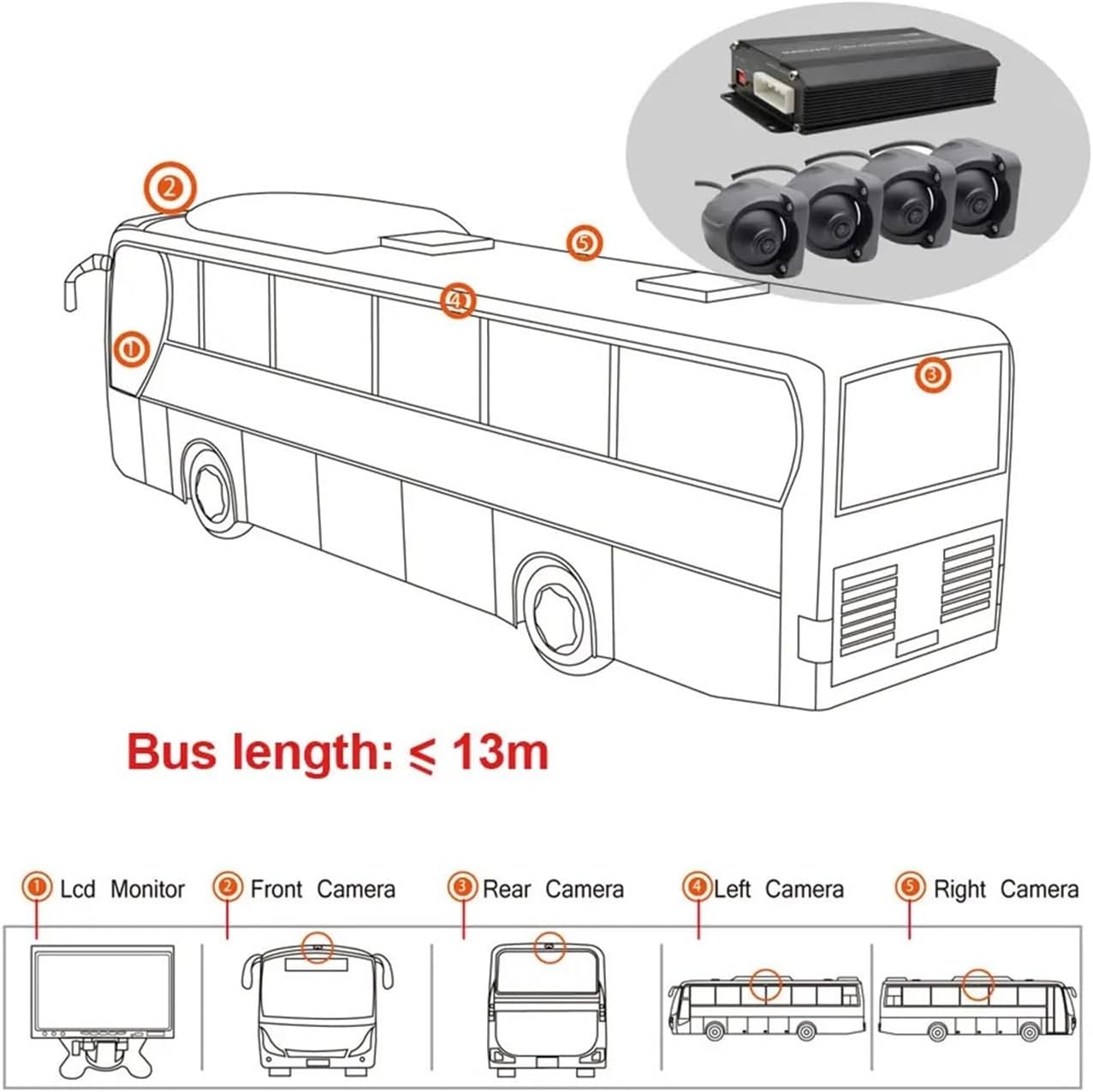 ②
⑤
④
①
③

Bus length: ≤ 13m

① Lcd Monitor ② Front Camera ③ Rear Camera ④ Left Camera ⑤ Right Camera