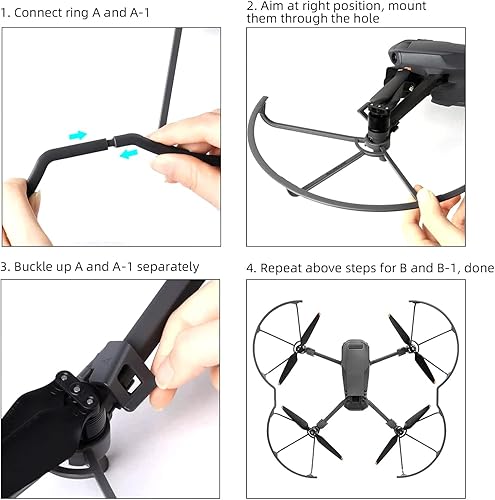 1. Connect ring A and A-1

2. Aim at right position, mount them through the hole

3. Buckle up A and A-1 separately

4. Repeat above steps for B and B-1, done