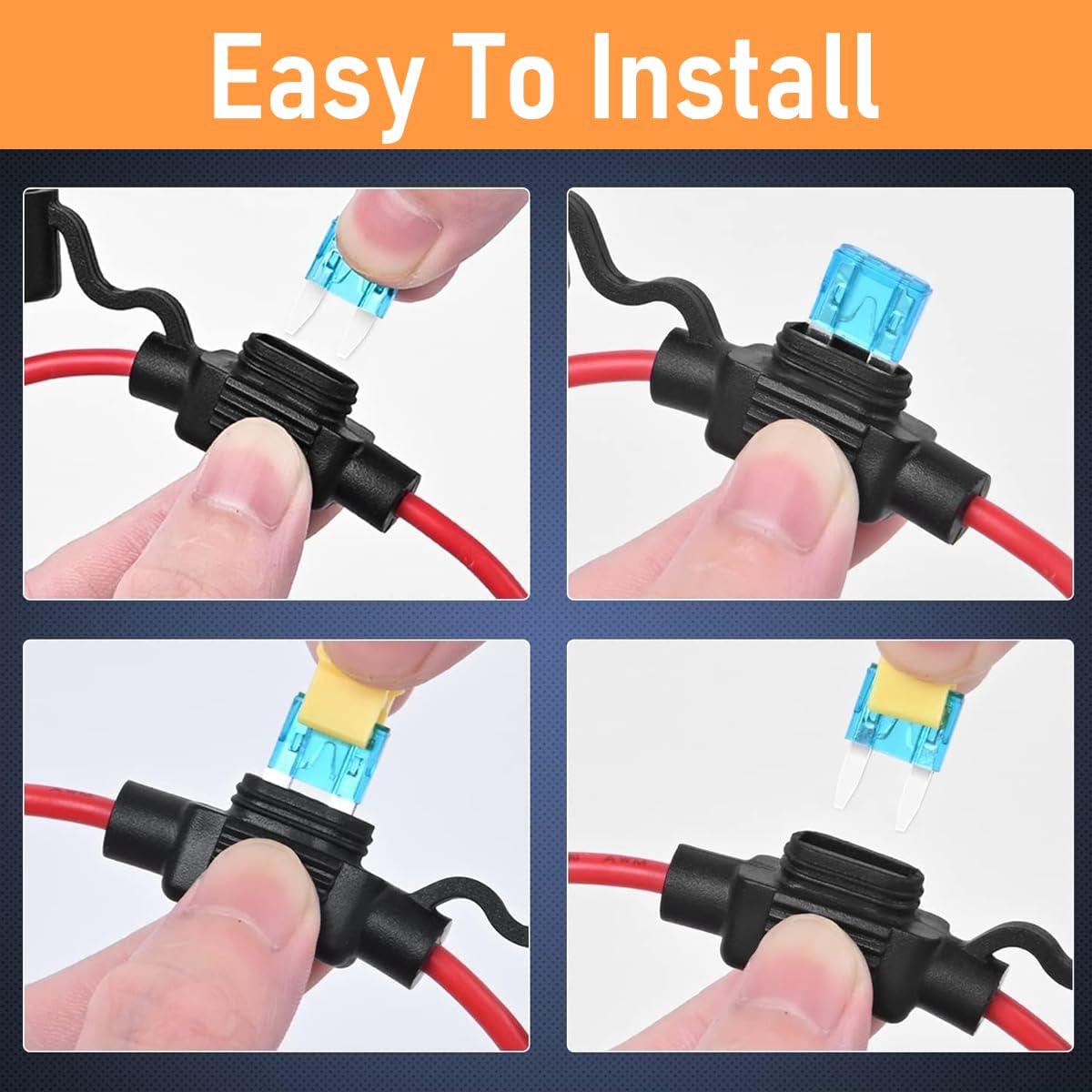 Easy To Install