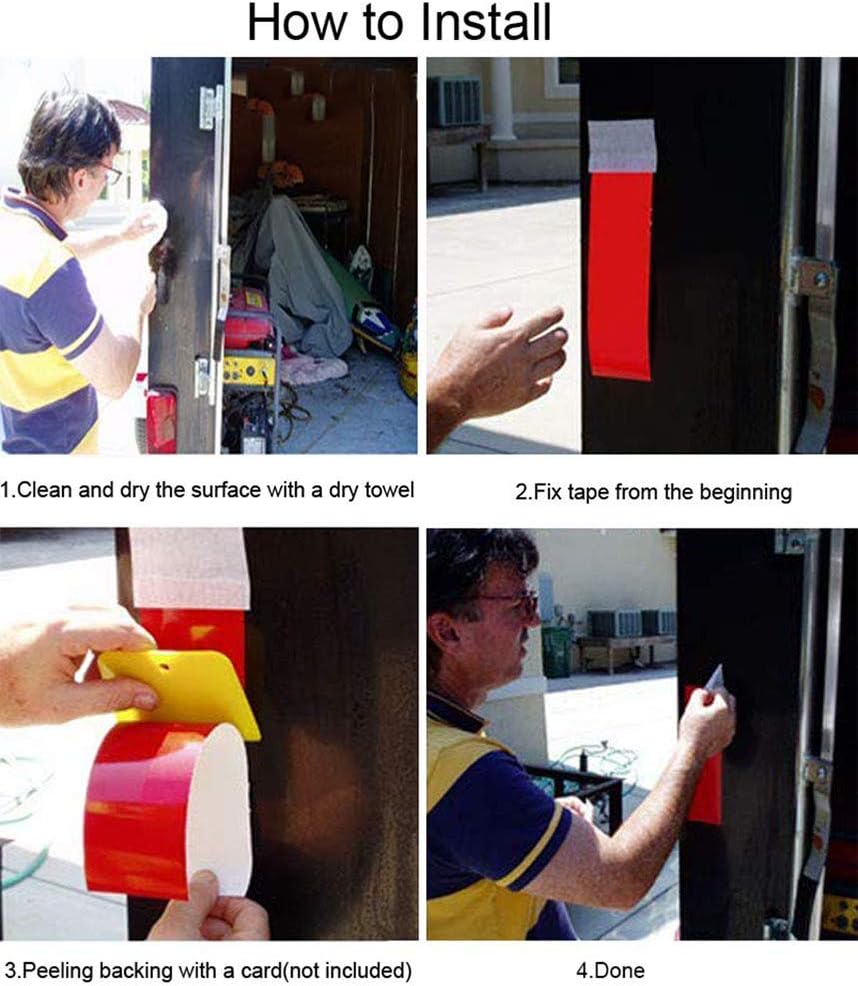 How to Install

1.Clean and dry the surface with a dry towel

2.Fix tape from the beginning

3.Peeling backing with a card(not included)

4.Done