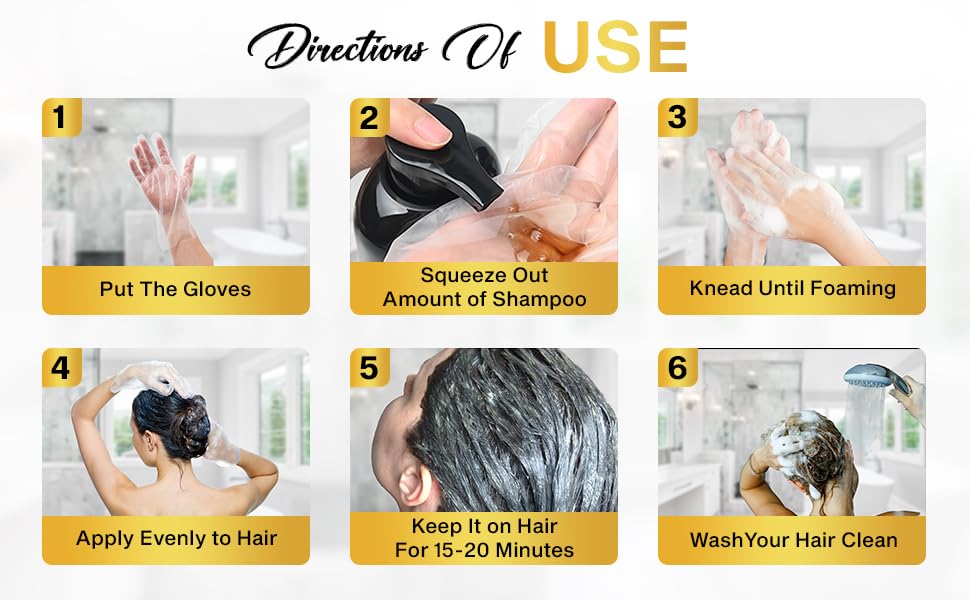 Directions Of USE

1
Put The Gloves

2
Squeeze Out Amount of Shampoo

3
Knead Until Foaming

4
Apply Evenly to Hair

5
Keep It on Hair For 15-20 Minutes

6
WashYour Hair Clean