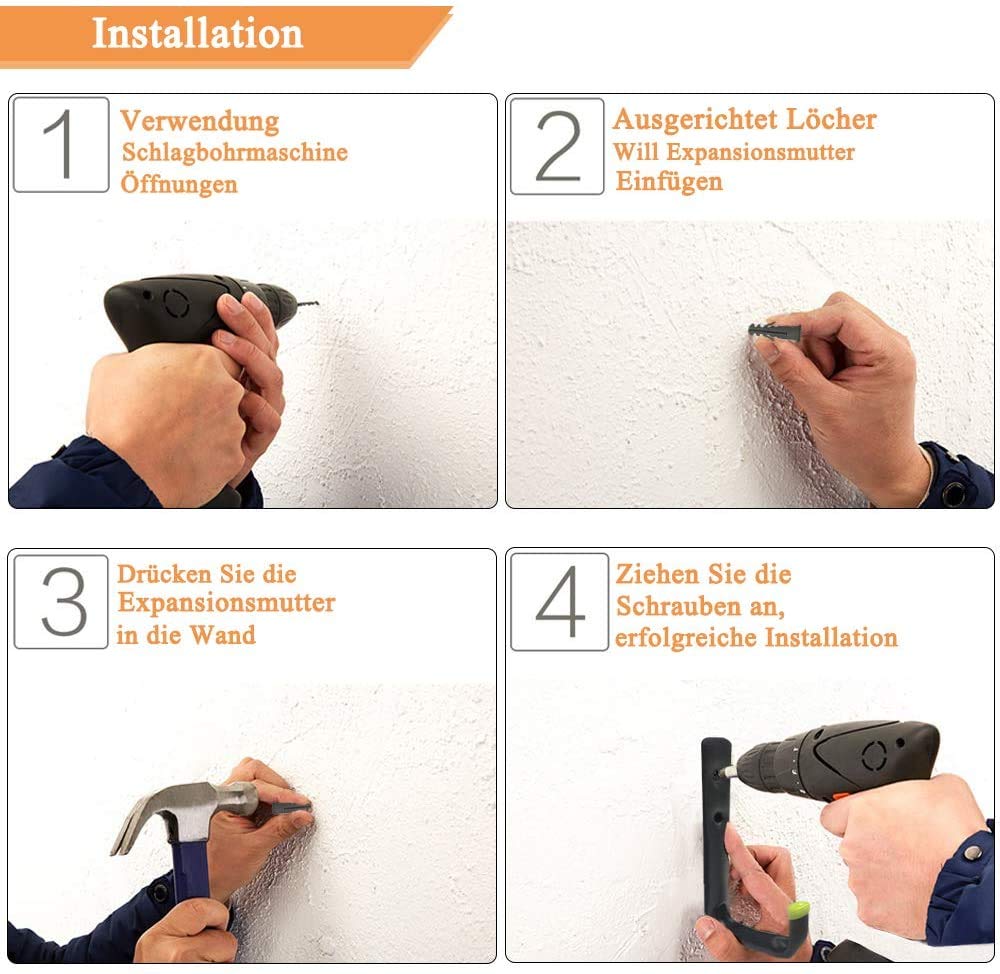 Installation

1 Verwendung Schlagbohrmaschine Öffnungen

2 Ausgerichtet Löcher Will Expansionsmutter Einfügen

3 Drücken Sie die Expansionsmutter in die Wand

4 Ziehen Sie die Schrauben an, erfolgreiche Installation