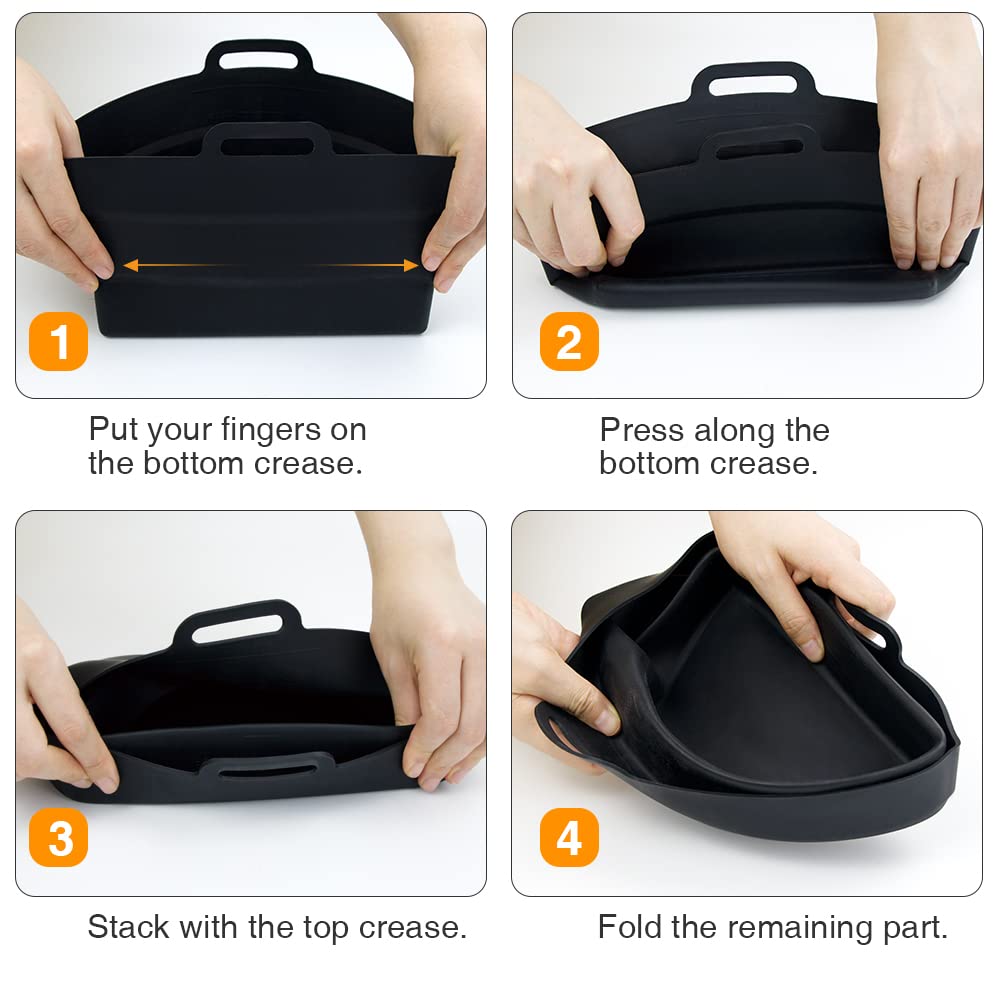 1

Put your fingers on the bottom crease.

2

Press along the bottom crease.

3

Stack with the top crease.

4

Fold the remaining part.