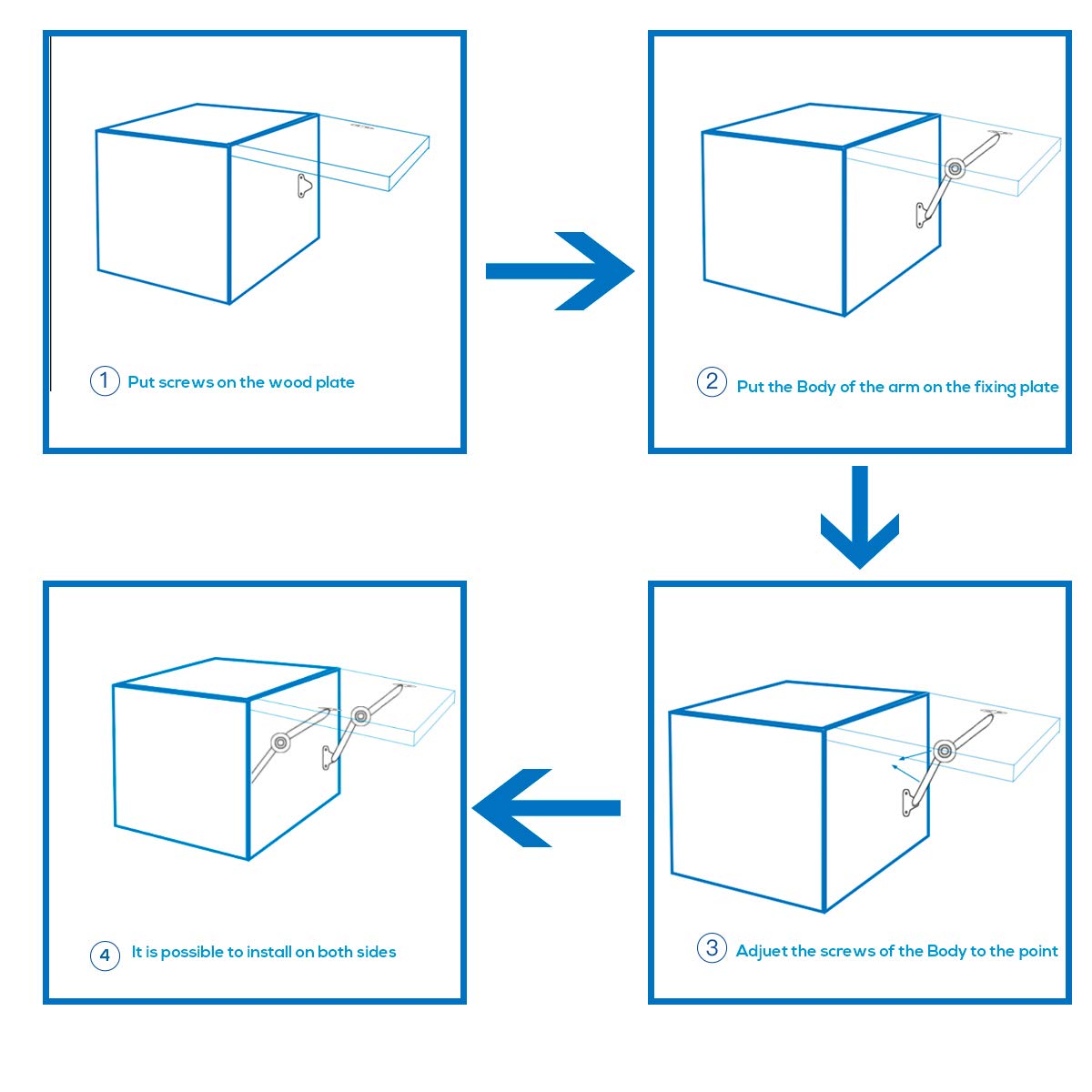 1 Put screws on the wood plate

2 Put the Body of the arm on the fixing plate

3 Adjuet the screws of the Body to the point

4 It is possible to install on both sides