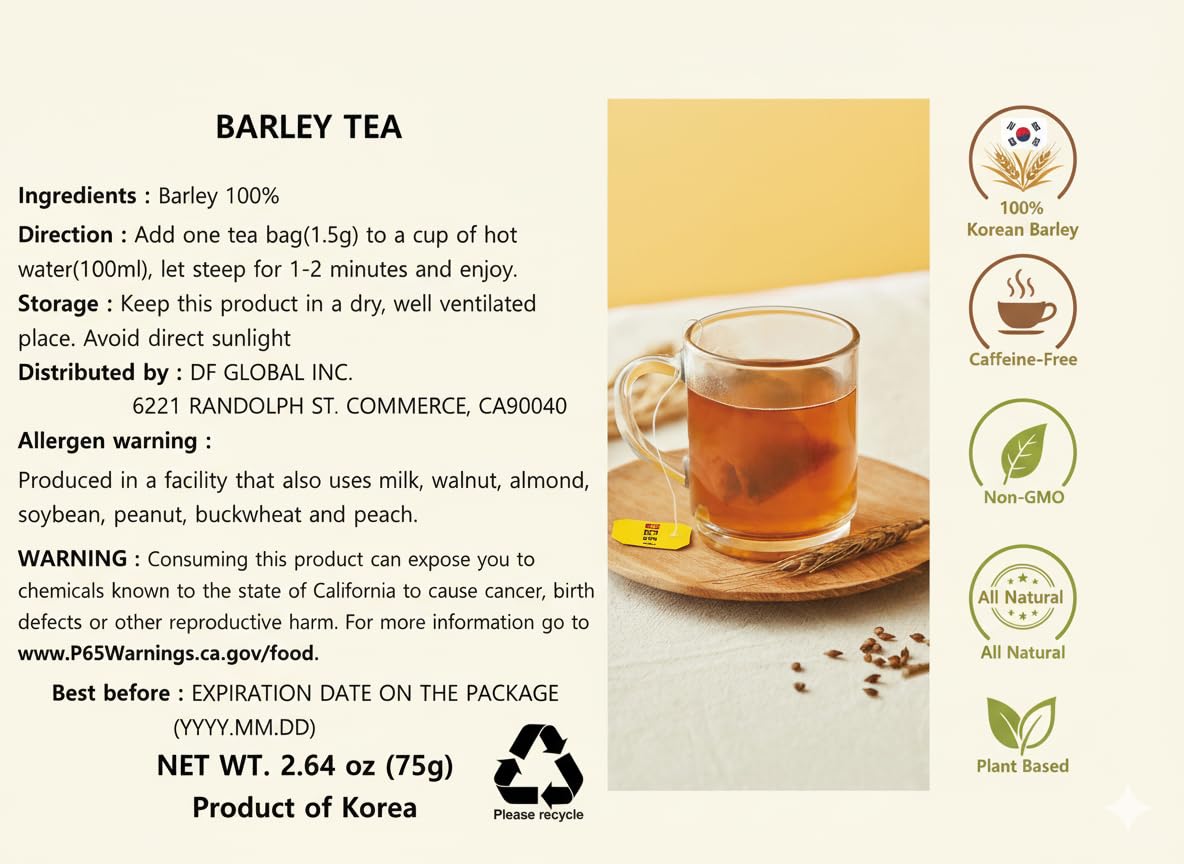 BARLEY TEA

Ingredients : Barley 100%

Direction : Add one tea bag(1.5g) to a cup of hot water(100ml), let steep for 1-2 minutes and enjoy.

Storage : Keep this product in a dry, well ventilated place. Avoid direct sunlight

Distributed by : DF GLOBAL INC.
6221 RANDOLPH ST. COMMERCE, CA90040

Allergen warning :

Produced in a facility that also uses milk, walnut, almond, soybean, peanut, buckwheat and peach.

WARNING : Consuming this product can expose you to chemicals known to the state of California to cause cancer, birth defects or other reproductive harm. For more information go to www.P65Warnings.ca.gov/food.

Best before : EXPIRATION DATE ON THE PACKAGE (YYYY.MM.DD)

NET WT. 2.64 oz (75g)

Product of Korea

Please recycle

100% Korean Barley

Caffeine-Free

Non-GMO

All Natural

All Natural

Plant Based