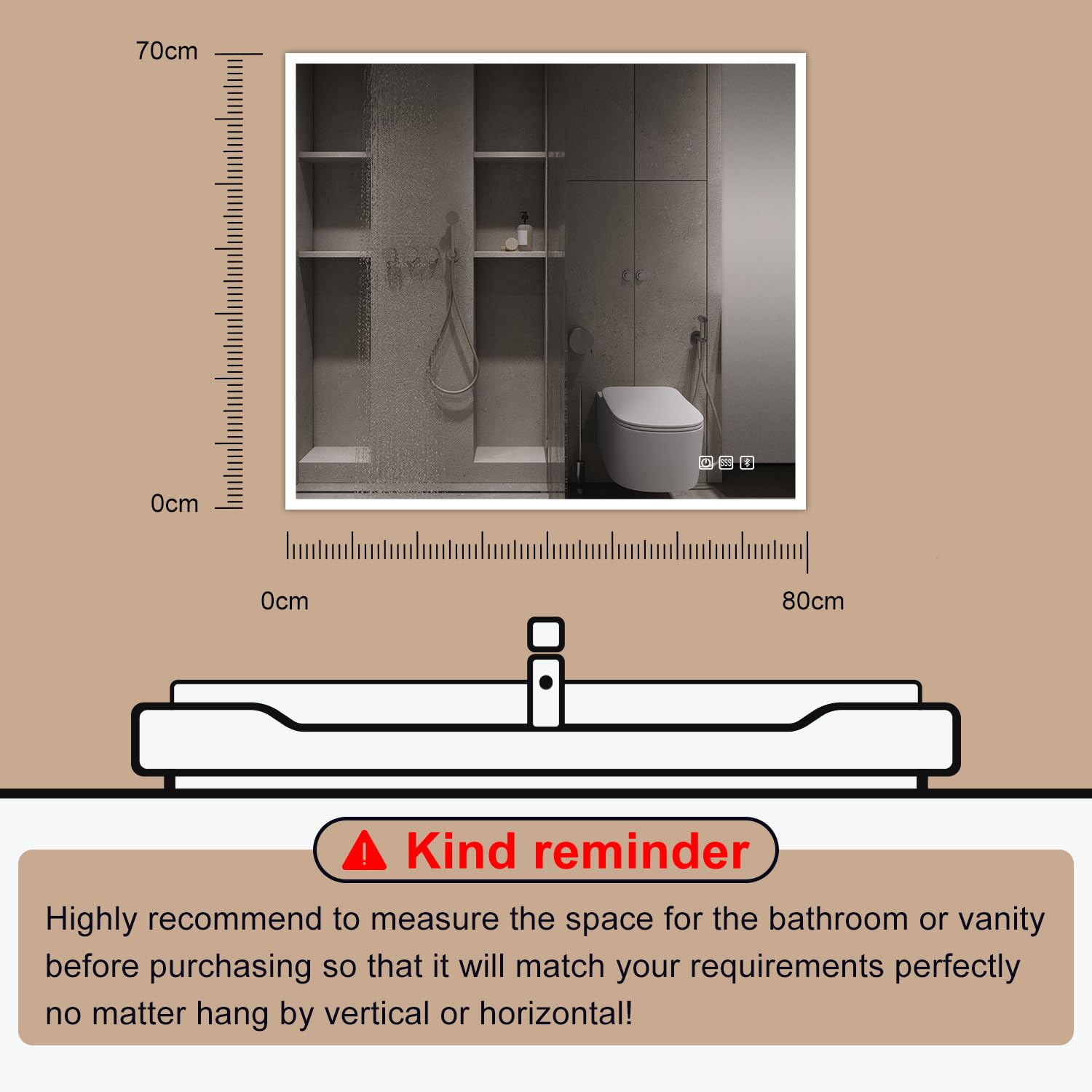 70cm

0cm

0cm

80cm

Kind reminder

Highly recommend to measure the space for the bathroom or vanity before purchasing so that it will match your requirements perfectly no matter hang by vertical or horizontal!