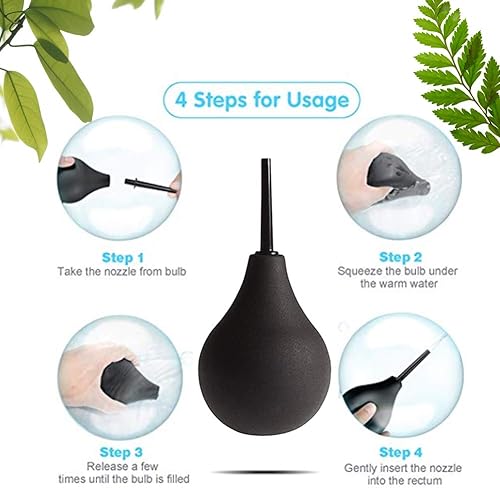 4 Steps for Usage

Step 1
Take the nozzle from bulb

Step 2
Squeeze the bulb under the warm water

Step 3
Release a few times until the bulb is filled

Step 4
Gently insert the nozzle into the rectum