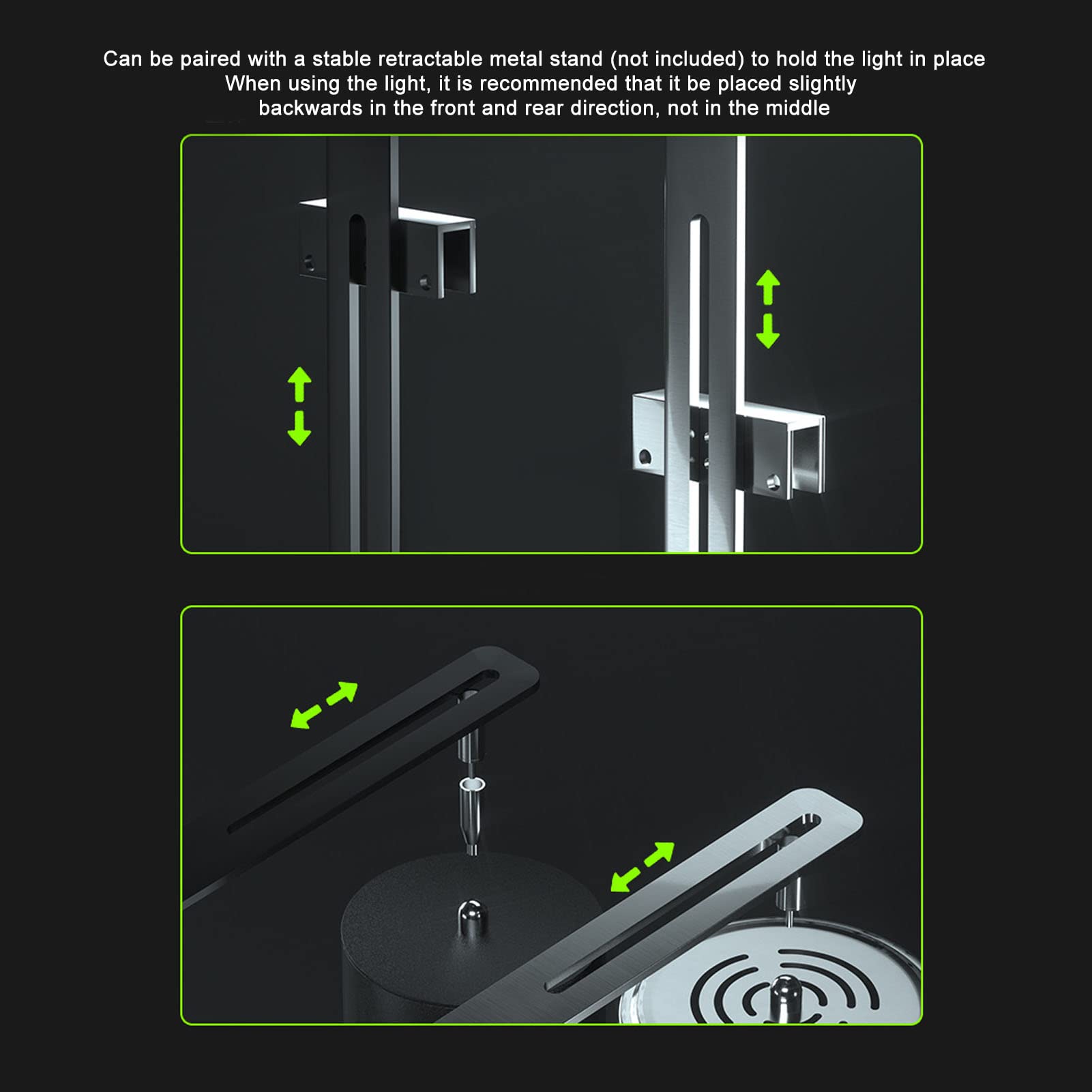 Can be paired with a stable retractable metal stand (not included) to hold the light in place
When using the light, it is recommended that it be placed slightly backwards in the front and rear direction, not in the middle