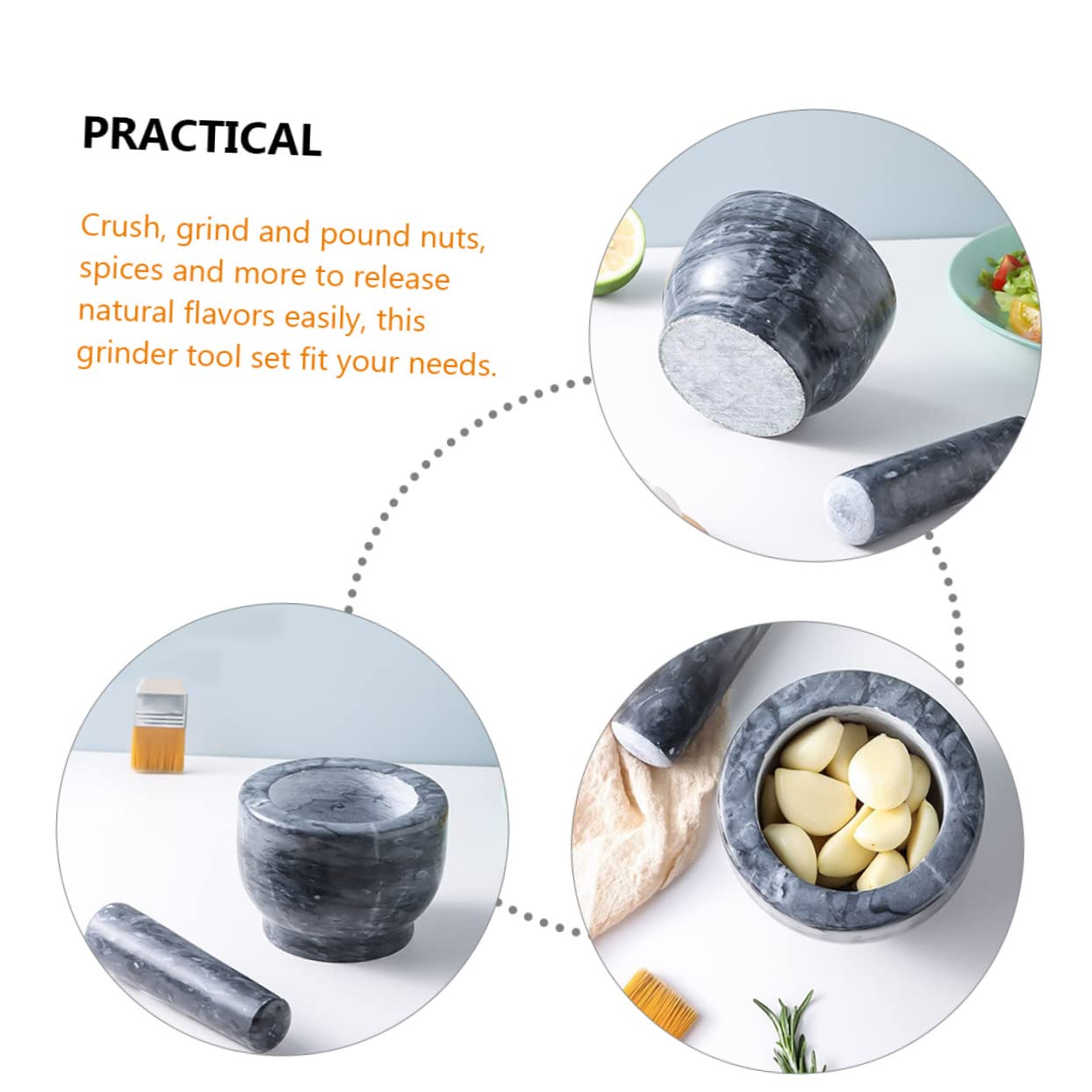 PRACTICAL

Crush, grind and pound nuts, spices and more to release natural flavors easily, this grinder tool set fit your needs.