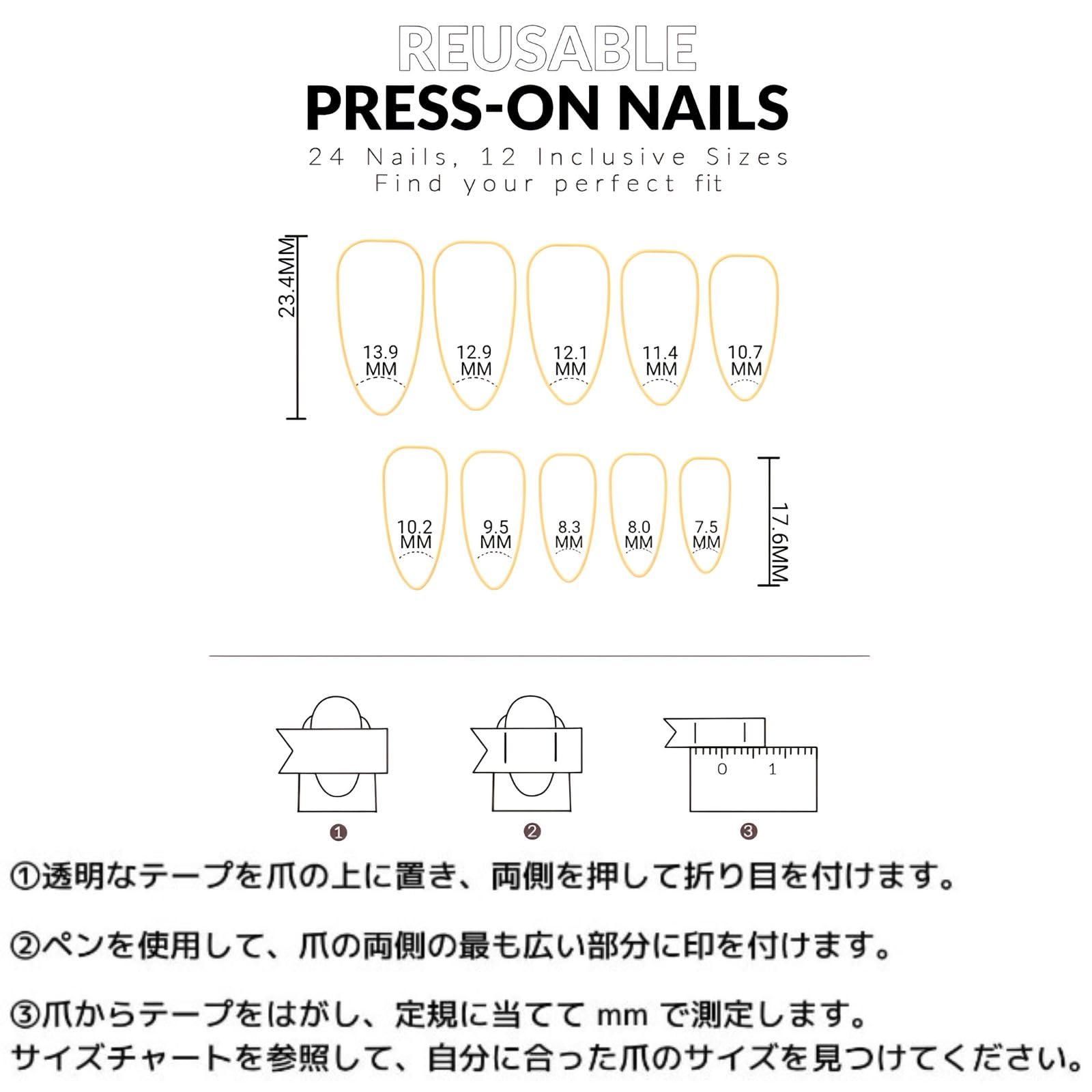 REUSABLE
PRESS-ON NAILS
24 Nails, 12 Inclusive Sizes
Find your perfect fit

23.4MM

13.9 MM
12.9 MM
12.1 MM
11.4 MM
10.7 MM

10.2 MM
9.5 MM
8.3 MM
8.0 MM
7.5 MM

17.6MM

0 1

❶ ❷ ❸

①透明なテープを爪の上に置き、両側を押して折り目を付けます。

②ペンを使用して、爪の両側の最も広い部分に印を付けます。

③爪からテープをはがし、定規に当てて mm で測定します。
サイズチャートを参照して、自分に合った爪のサイズを見つけてください。