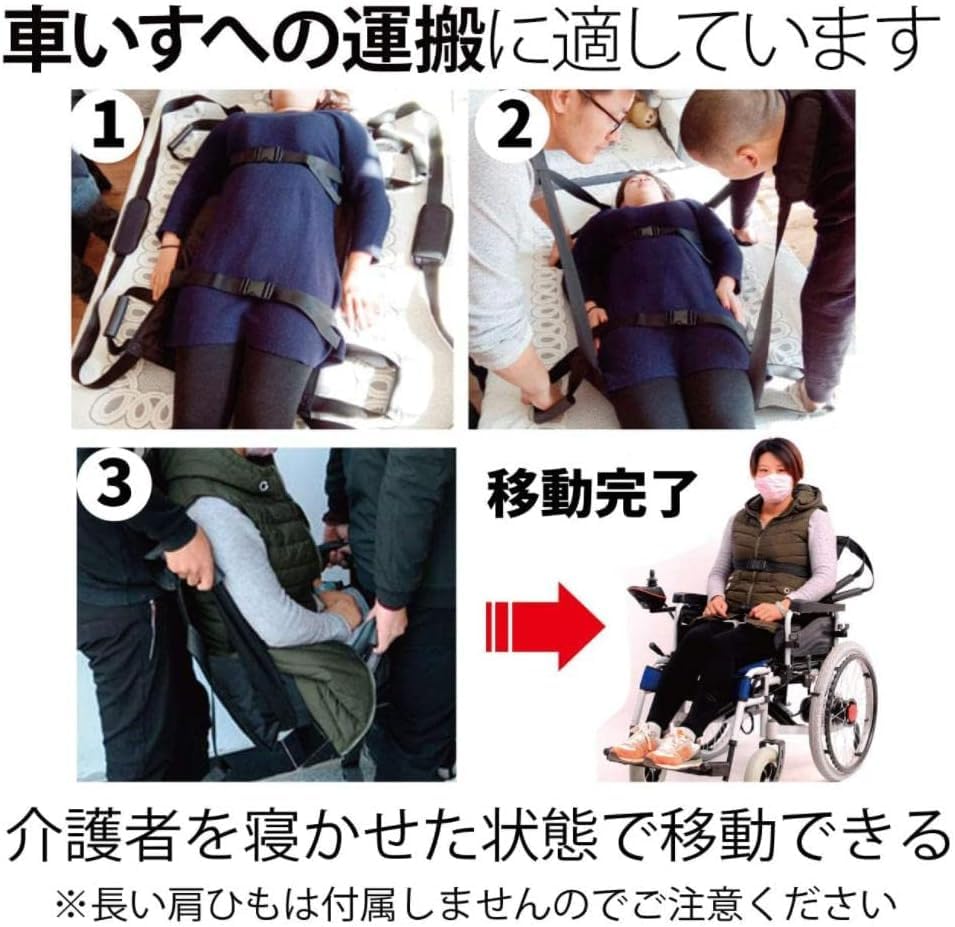 車いすへの運搬に適しています

1

2

3

移動完了

介護者を寝かせた状態で移動できる

※長い肩ひもは付属しませんのでご注意ください