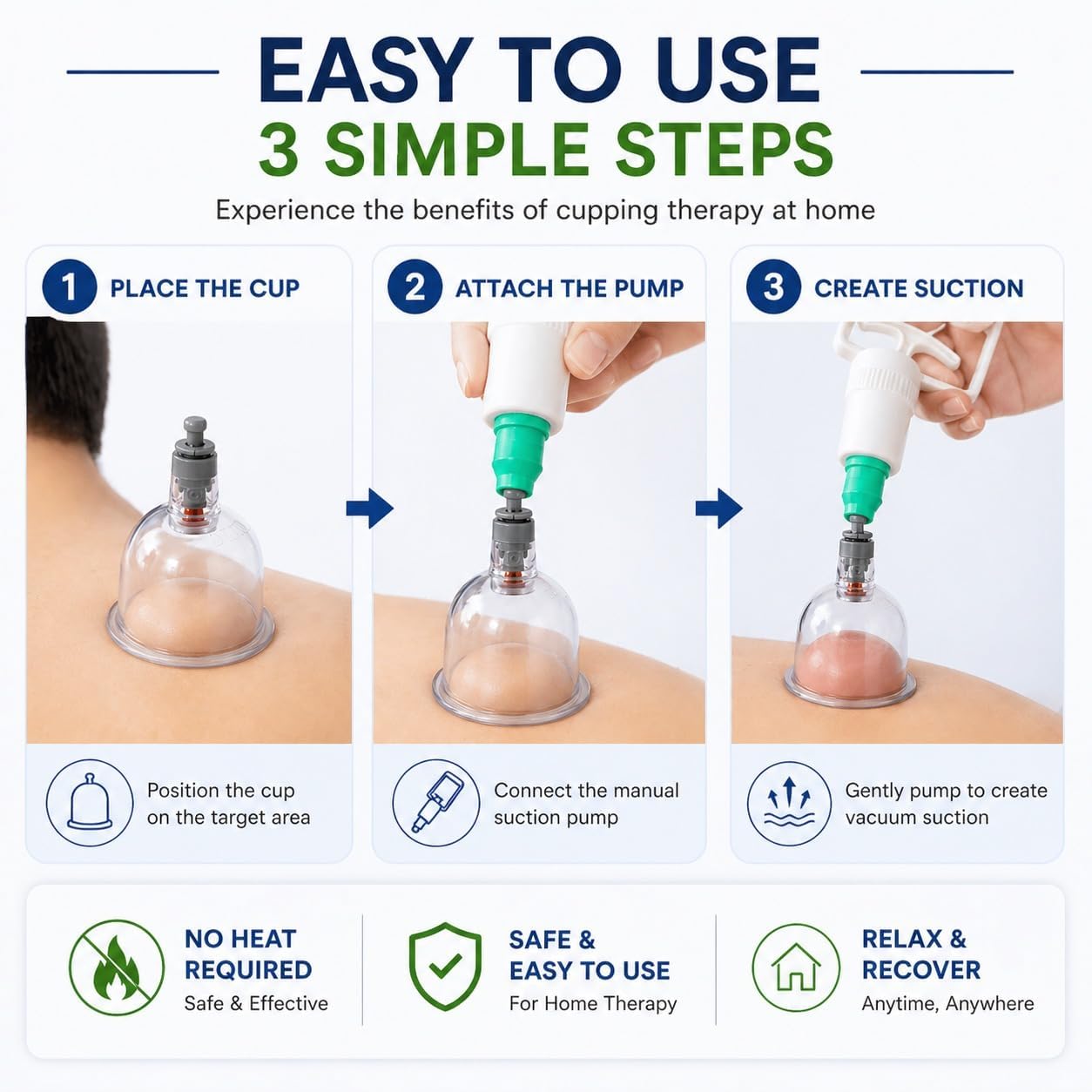 EASY TO USE
3 SIMPLE STEPS

Experience the benefits of cupping therapy at home

1 PLACE THE CUP

Position the cup on the target area

2 ATTACH THE PUMP

Connect the manual suction pump

3 CREATE SUCTION

Gently pump to create vacuum suction

NO HEAT REQUIRED
Safe & Effective

SAFE & EASY TO USE
For Home Therapy

RELAX & RECOVER
Anytime, Anywhere