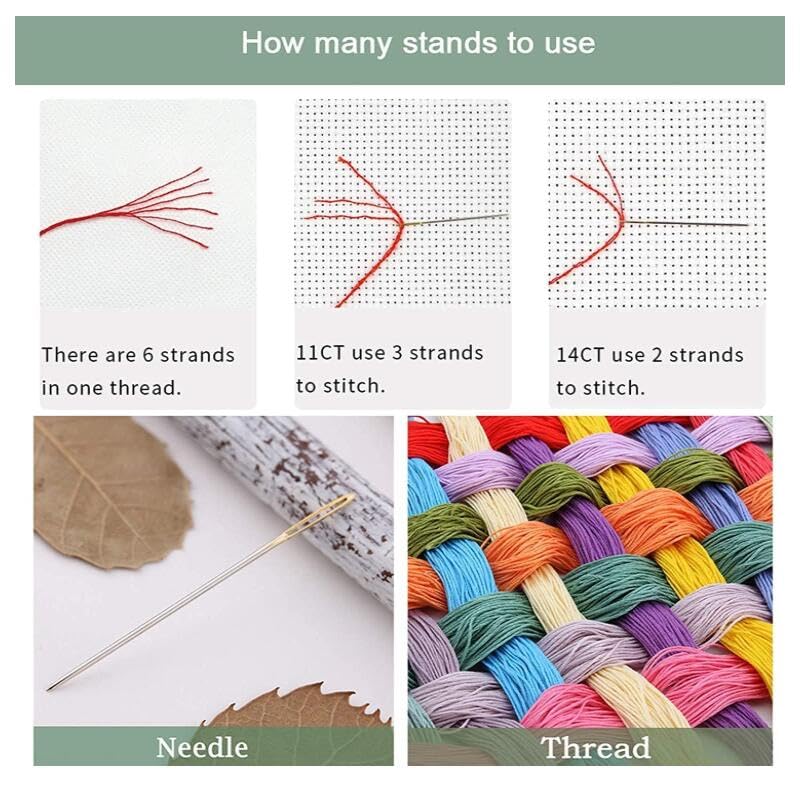 How many stands to use

There are 6 strands in one thread.

11CT use 3 strands to stitch.

14CT use 2 strands to stitch.

Needle

Thread