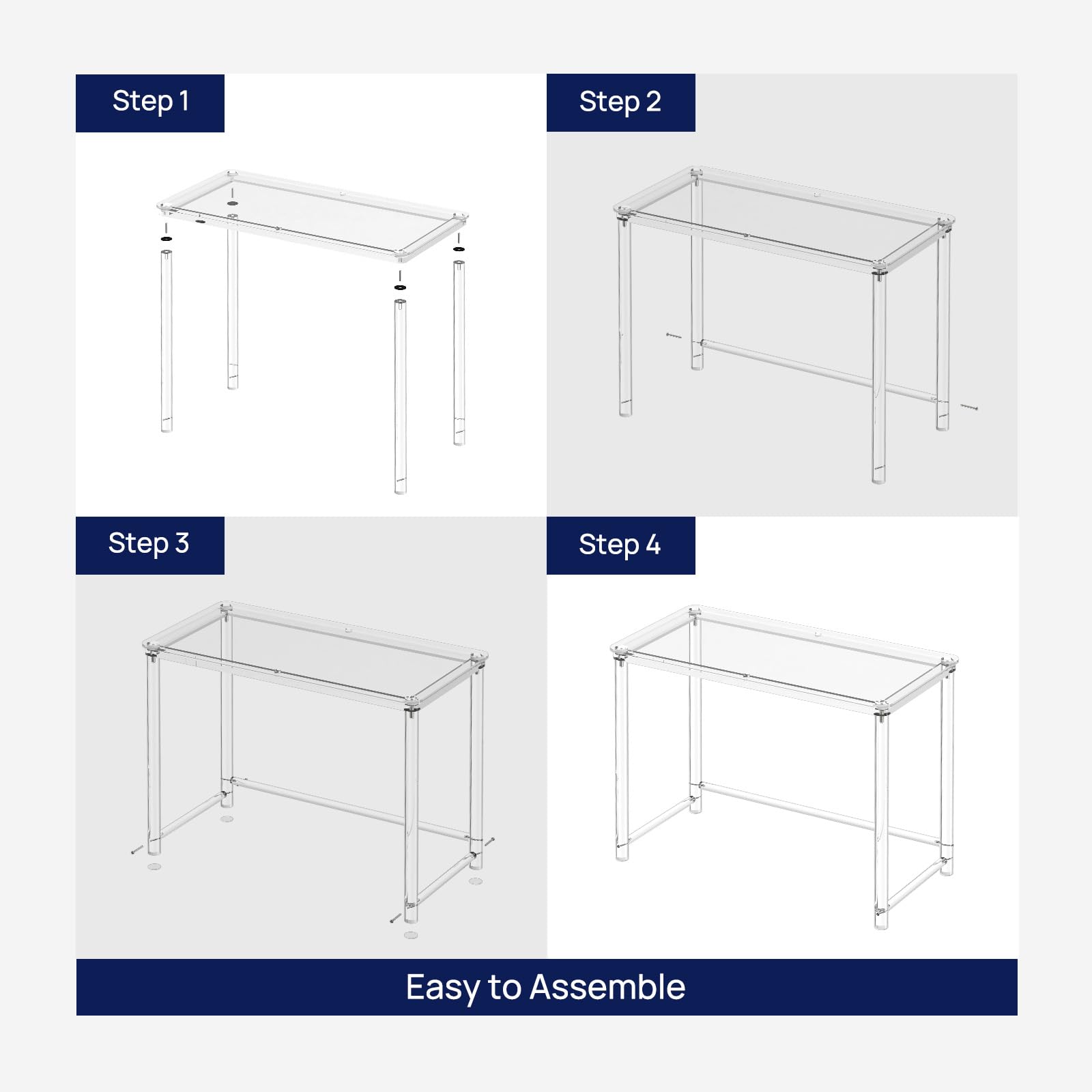 Step 1

Step 2

Step 3

Step 4

Easy to Assemble