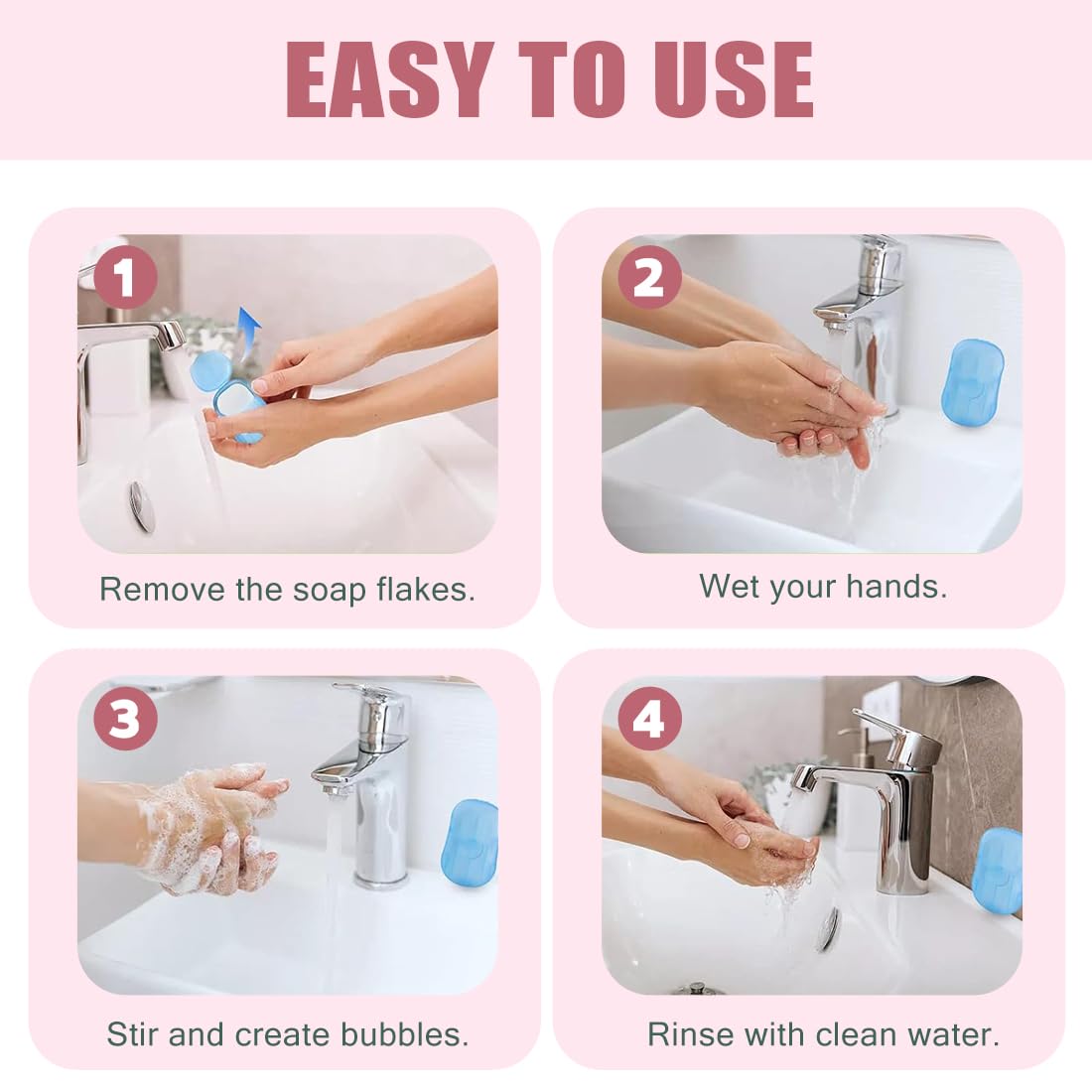 EASY TO USE

1

Remove the soap flakes.

2

Wet your hands.

3

Stir and create bubbles.

4

Rinse with clean water.