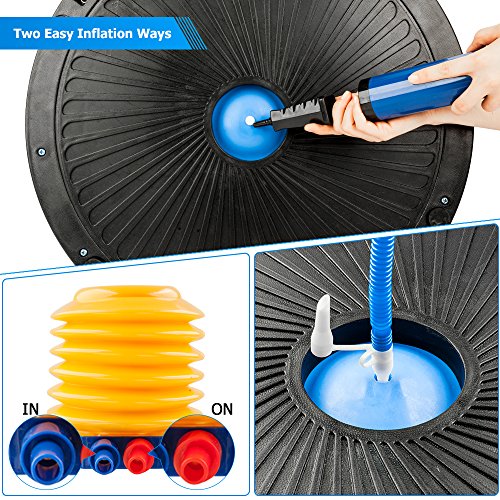 Two Easy Inflation Ways

IN

ON