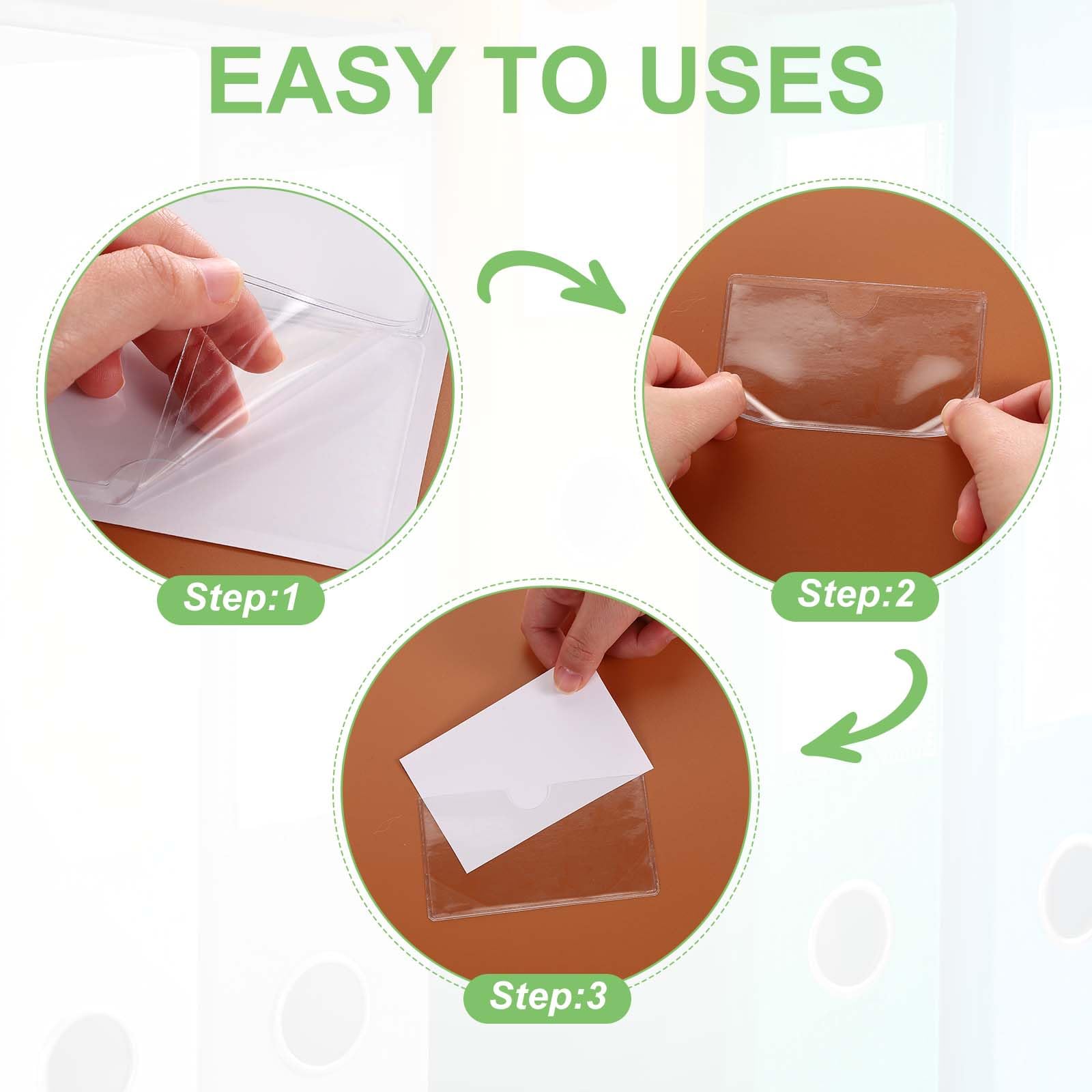 EASY TO USES

Step:1

Step:2

Step:3