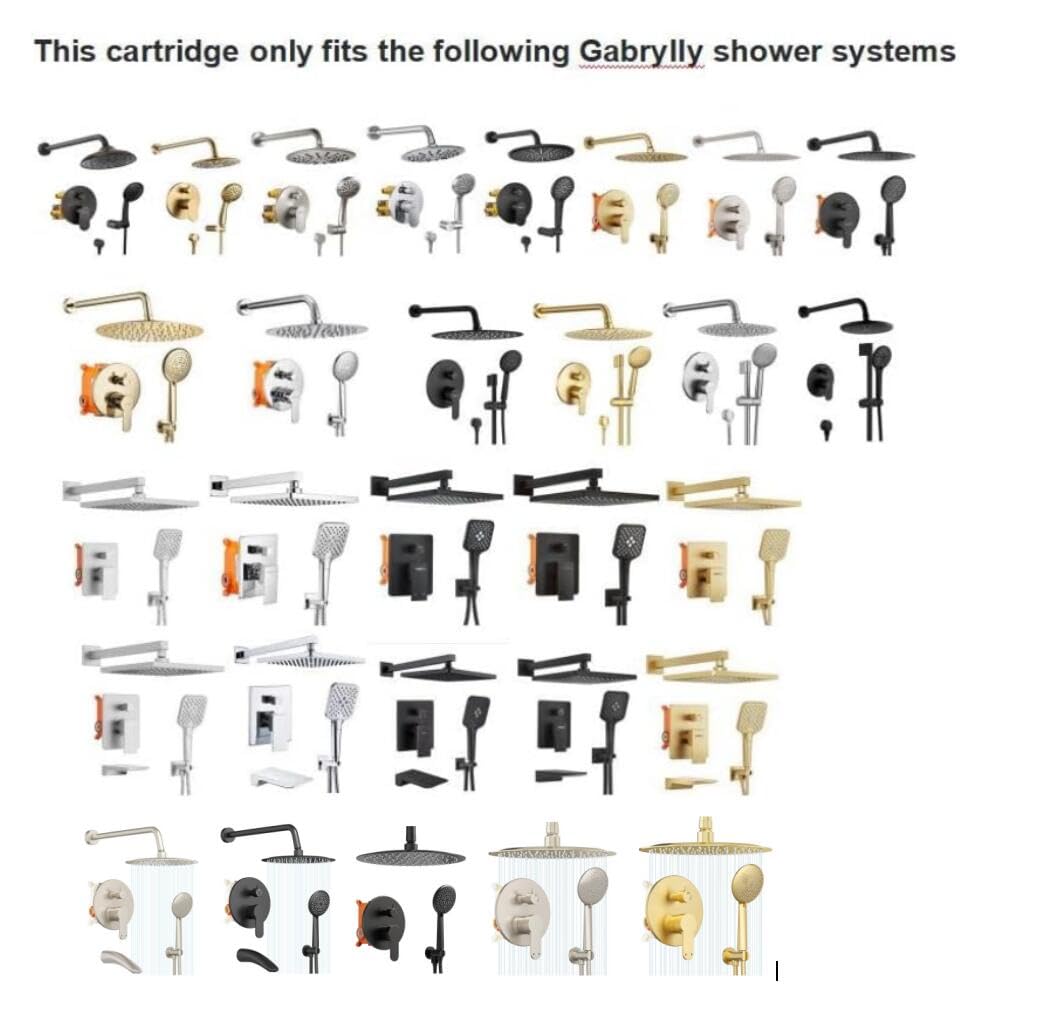 This cartridge only fits the following Gabrylly shower systems