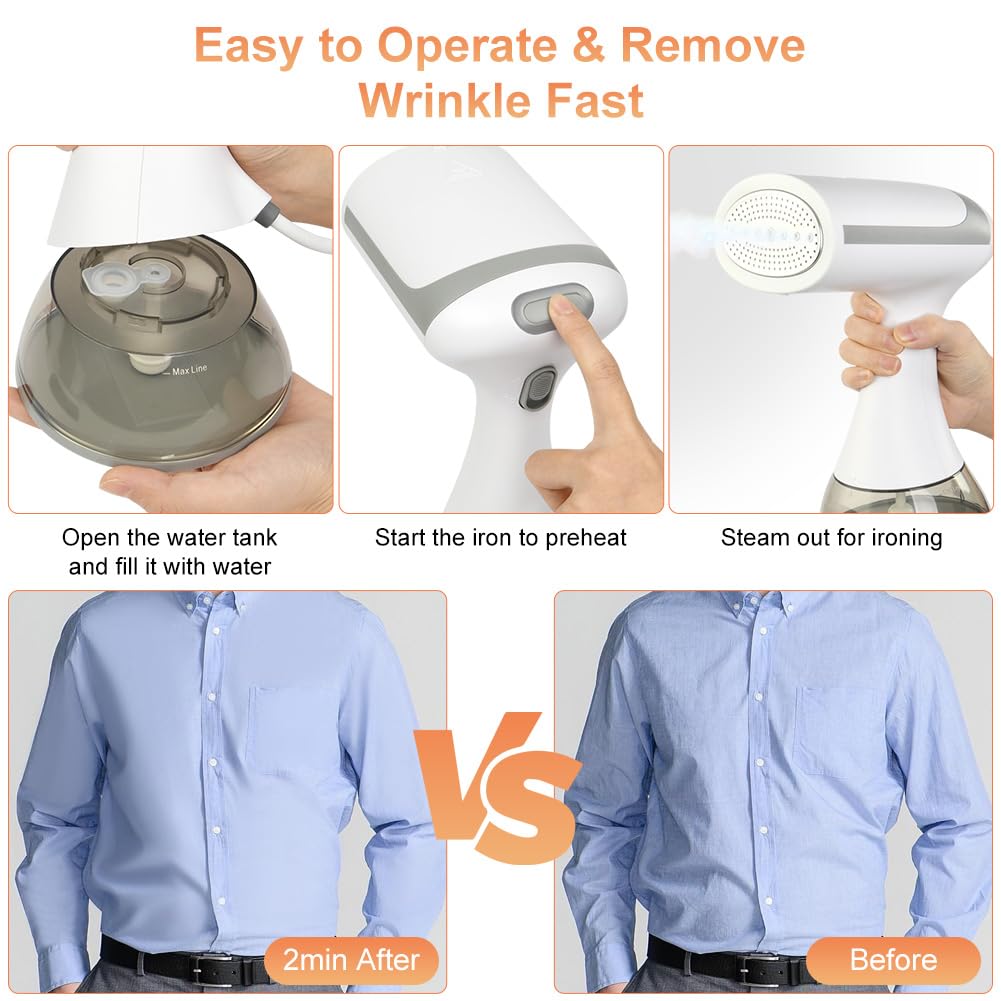 Easy to Operate & Remove Wrinkle Fast

Max Line

Open the water tank and fill it with water

Start the iron to preheat

Steam out for ironing

VS

2min After

Before