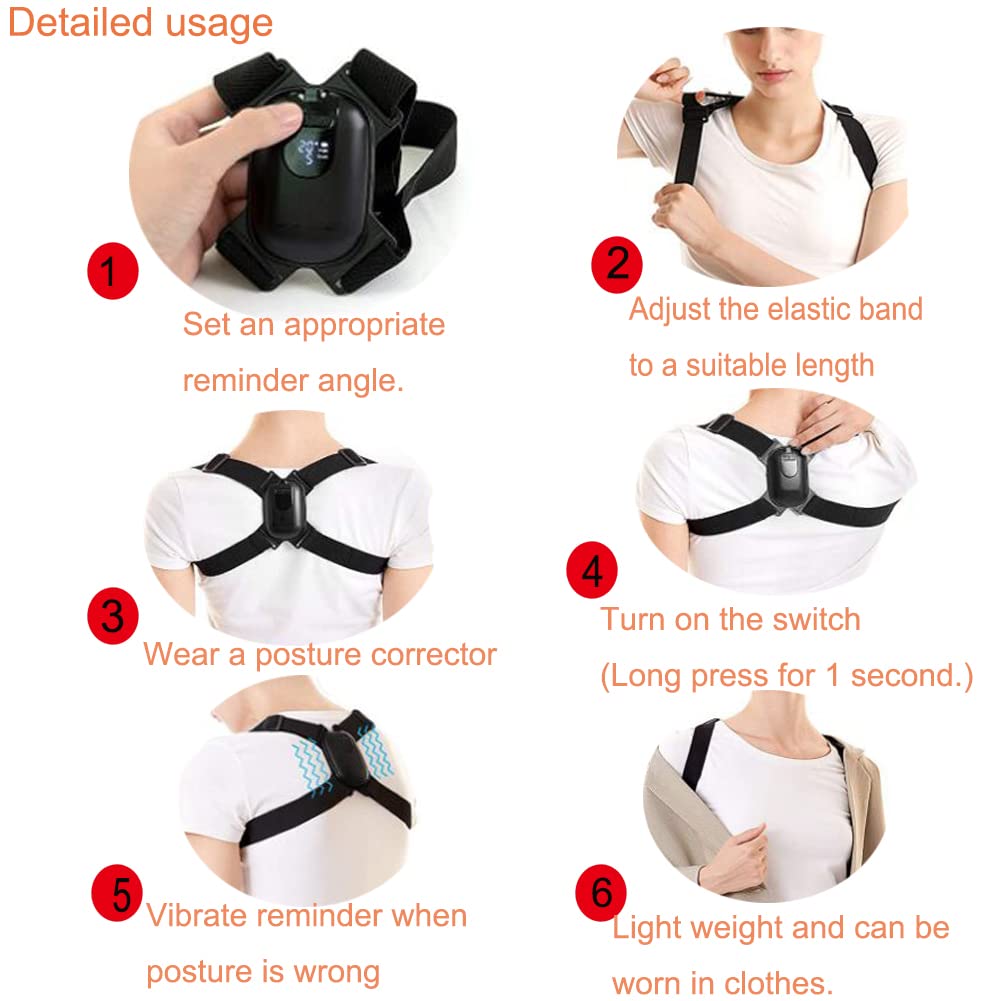 Detailed usage

1
Set an appropriate reminder angle.

2
Adjust the elastic band to a suitable length

3
Wear a posture corrector

4
Turn on the switch (Long press for 1 second.)

5
Vibrate reminder when posture is wrong

6
Light weight and can be worn in clothes.