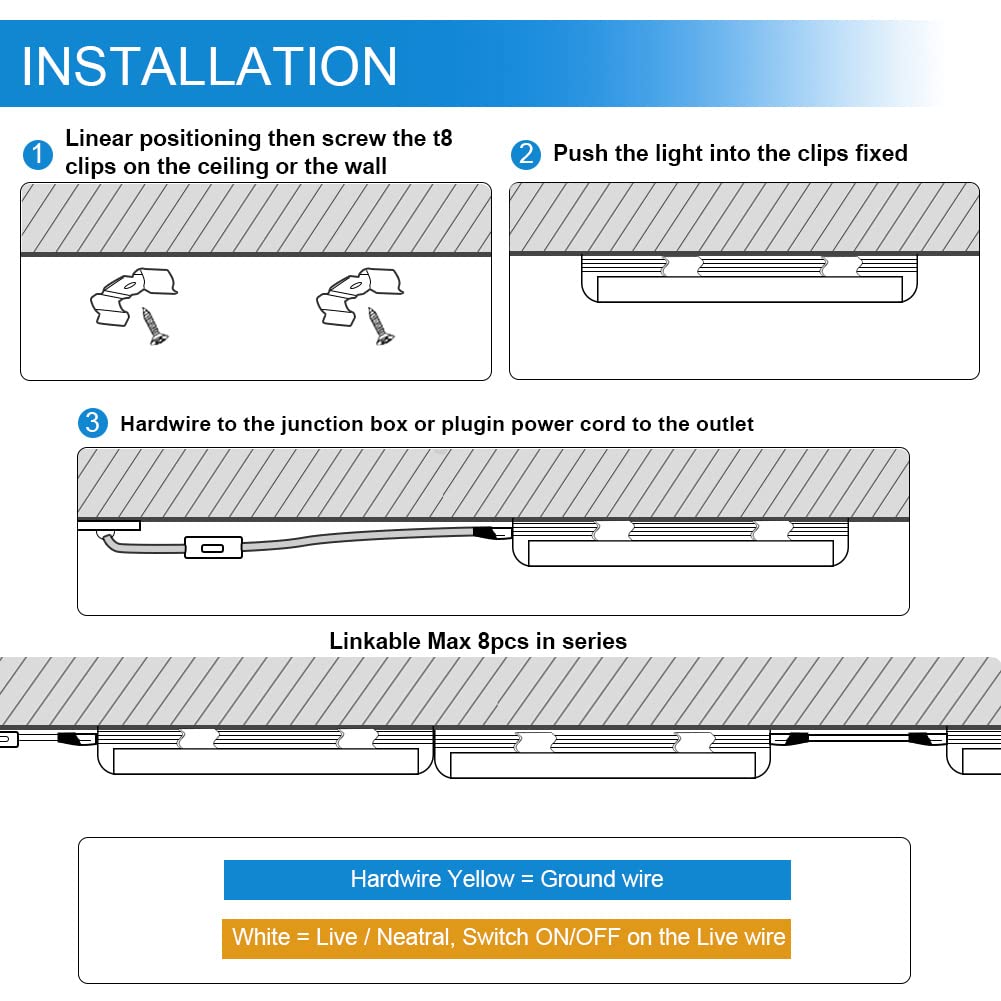 INSTALLATION

1 Linear positioning then screw the t8 clips on the ceiling or the wall

2 Push the light into the clips fixed

3 Hardwire to the junction box or plugin power cord to the outlet

Linkable Max 8pcs in series

Hardwire Yellow = Ground wire

White = Live / Neatral, Switch ON/OFF on the Live wire