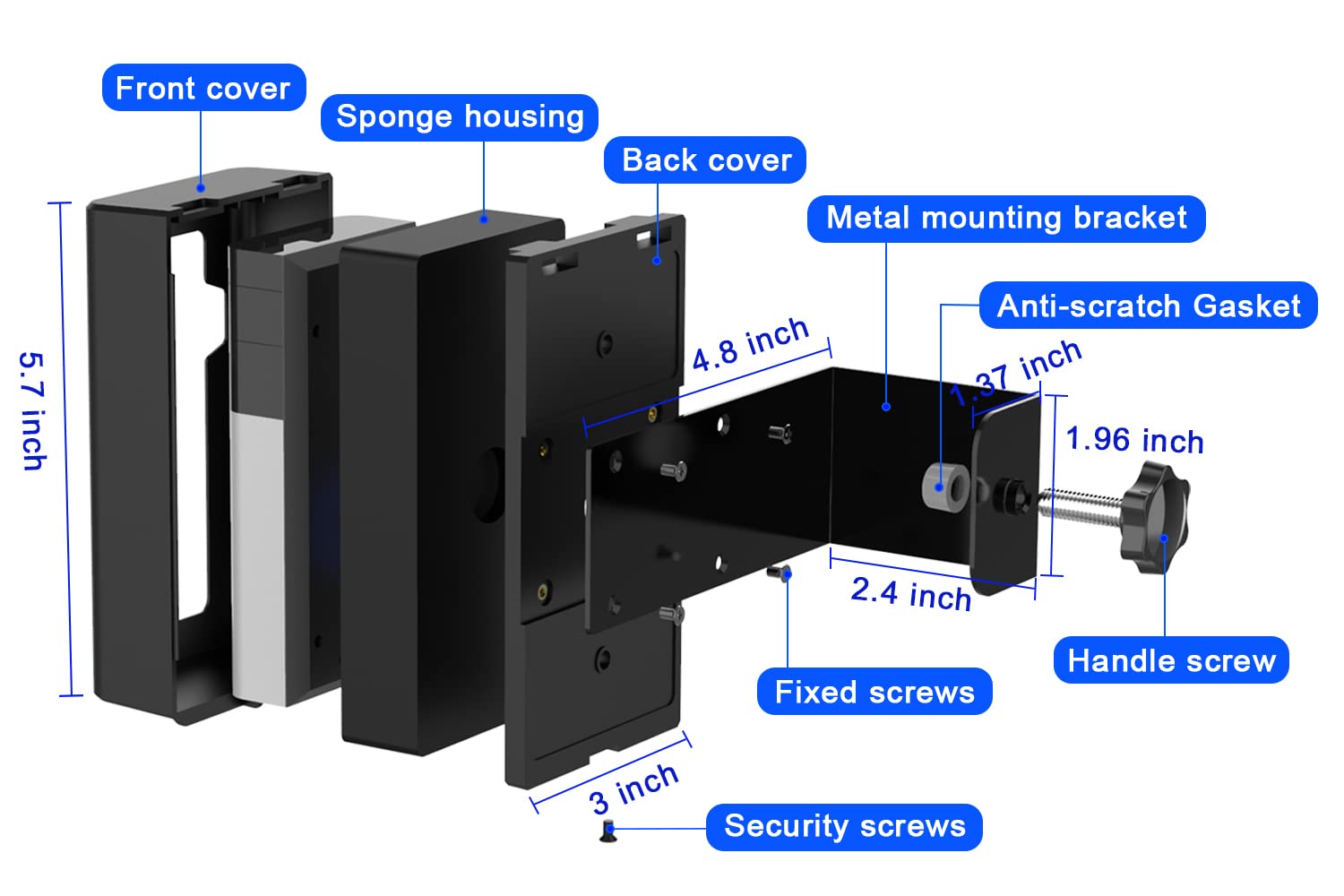 Front cover

Sponge housing

Back cover

Metal mounting bracket

Anti-scratch Gasket

5.7 inch

4.8 inch

1.37 inch

1.96 inch

2.4 inch

Handle screw

Fixed screws

3 inch

Security screws