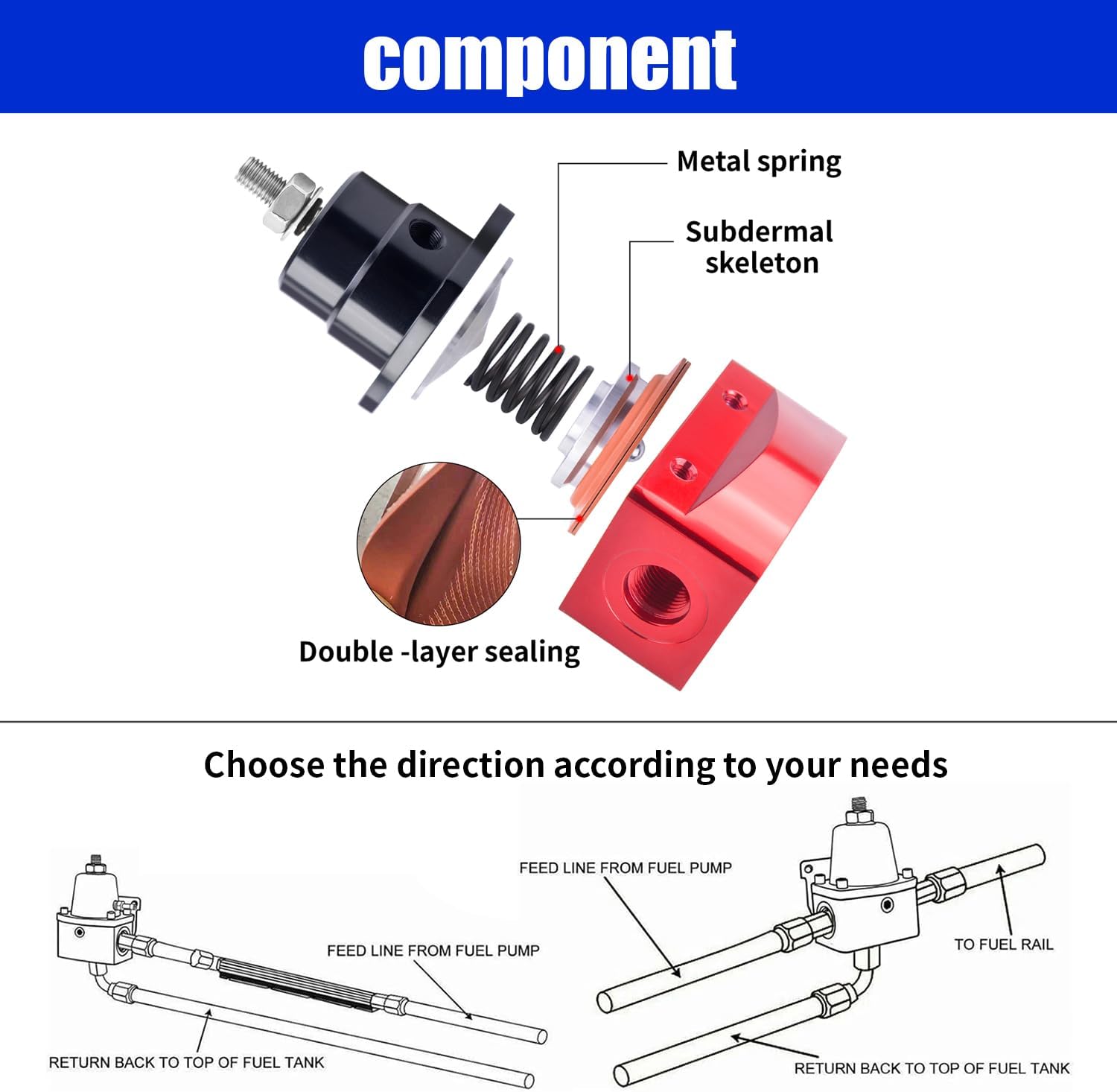 component

Metal spring

Subdermal skeleton

Double -layer sealing

Choose the direction according to your needs

FEED LINE FROM FUEL PUMP

RETURN BACK TO TOP OF FUEL TANK

FEED LINE FROM FUEL PUMP

TO FUEL RAIL

RETURN BACK TO TOP OF FUEL TANK