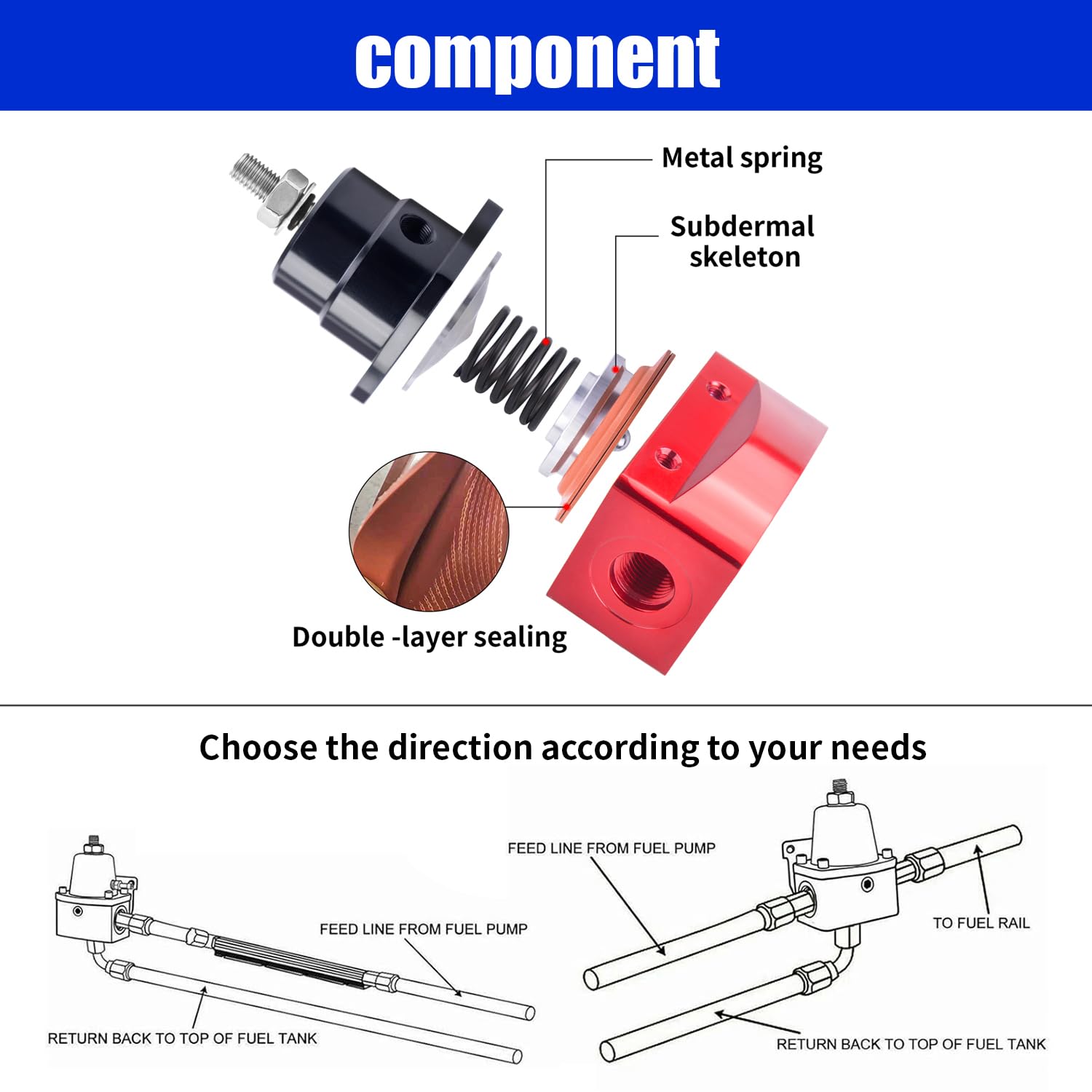 component

Metal spring

Subdermal skeleton

Double -layer sealing

Choose the direction according to your needs

FEED LINE FROM FUEL PUMP

RETURN BACK TO TOP OF FUEL TANK

FEED LINE FROM FUEL PUMP

TO FUEL RAIL

RETURN BACK TO TOP OF FUEL TANK