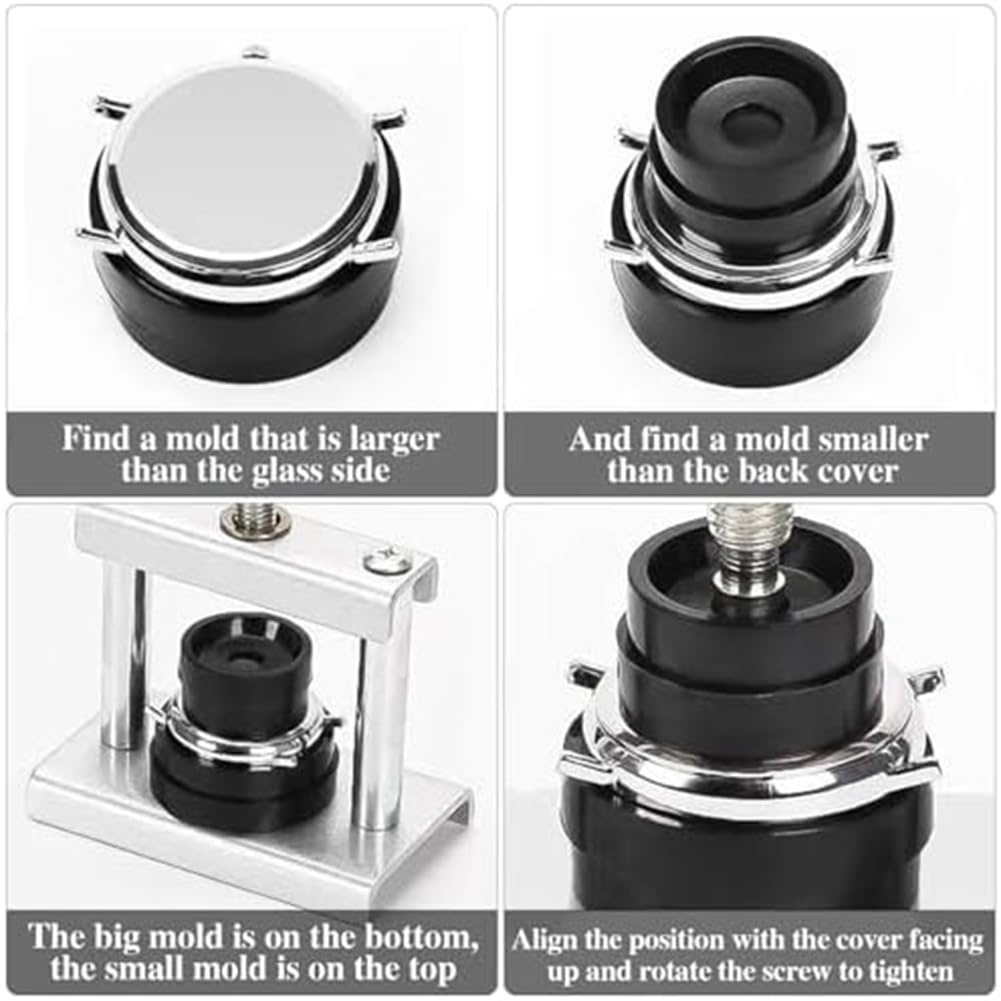 Find a mold that is larger than the glass side

And find a mold smaller than the back cover

The big mold is on the bottom, the small mold is on the top

Align the position with the cover facing up and rotate the screw to tighten