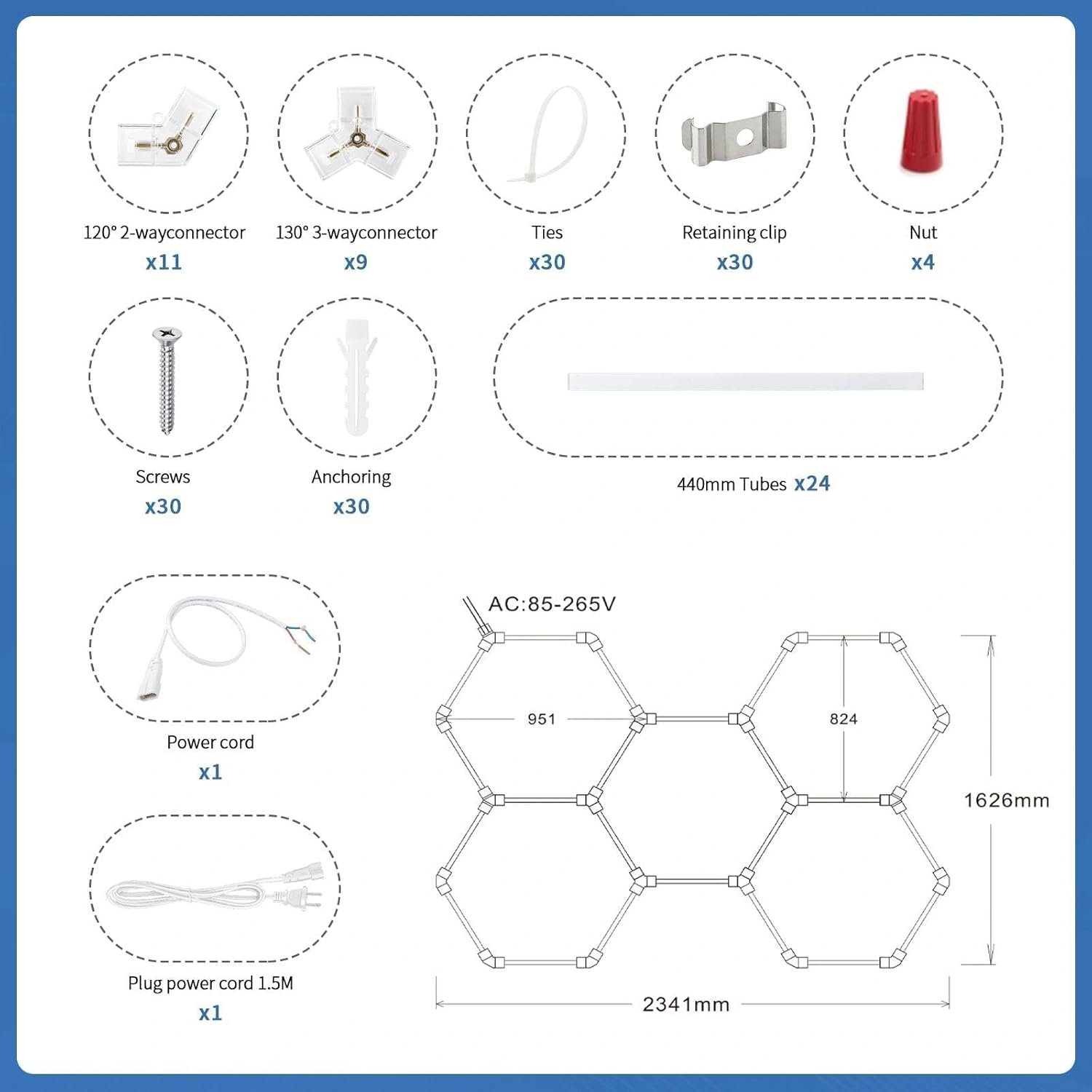 120° 2-wayconnector
x11

130° 3-wayconnector
x9

Ties
x30

Retaining clip
x30

Nut
x4

Screws
x30

Anchoring
x30

440mm Tubes x24

Power cord
x1

Plug power cord 1.5M
x1

AC:85-265V

951

824

1626mm

2341mm