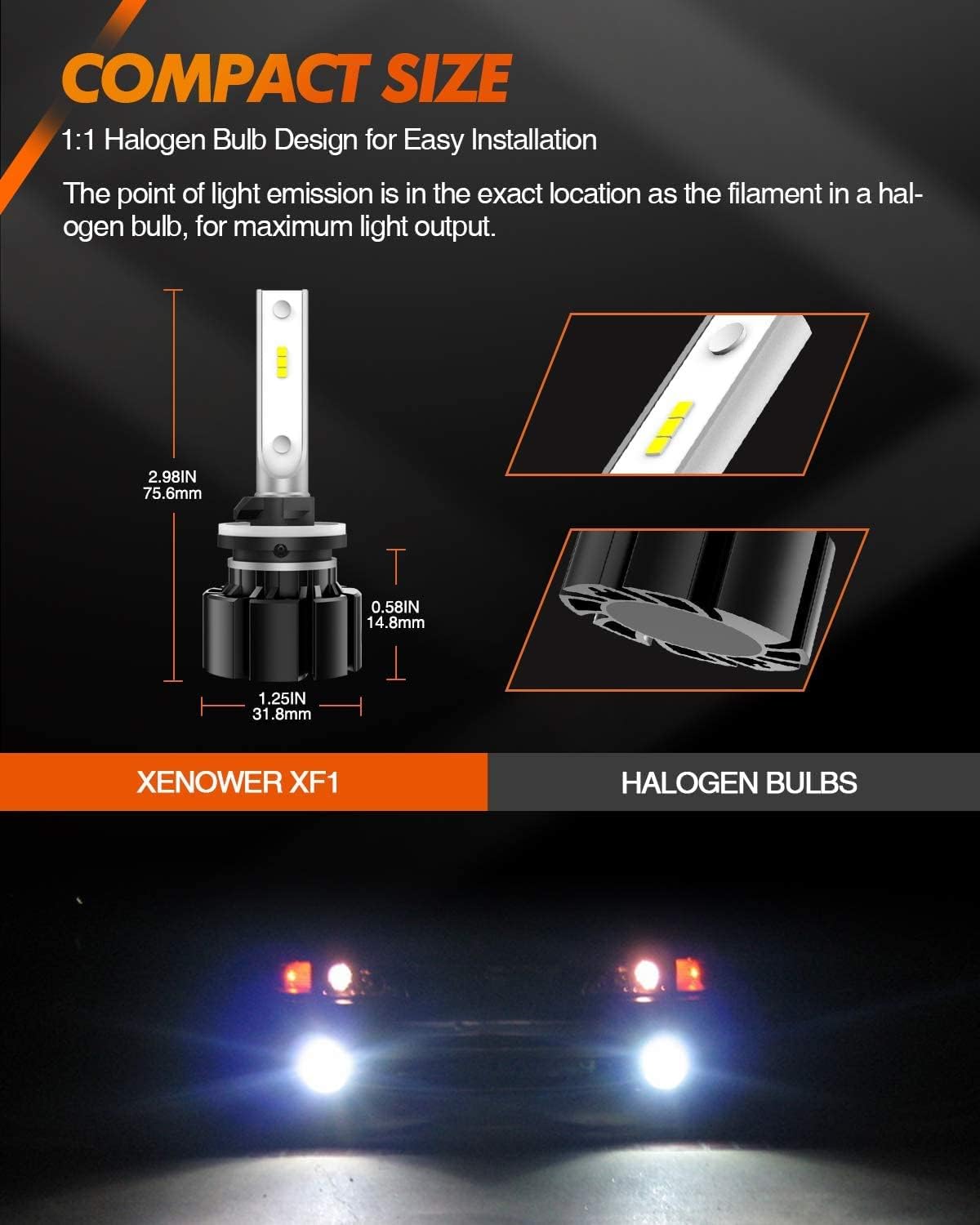 COMPACT SIZE

1:1 Halogen Bulb Design for Easy Installation

The point of light emission is in the exact location as the filament in a halogen bulb, for maximum light output.

2.98IN
75.6mm

0.58IN
14.8mm

1.25IN
31.8mm

XENOWER XF1

HALOGEN BULBS