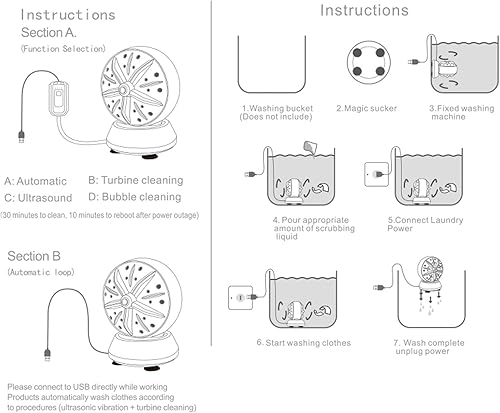 Instructions
Section A.
(Function Selection)

A: Automatic
B: Turbine cleaning
C: Ultrasound
D: Bubble cleaning
(30 minutes to clean, 10 minutes to reboot after power outage)

Section B
(Automatic loop)

Please connect to USB directly while working
Products automatically wash clothes according to procedures (ultrasonic vibration + turbine cleaning)

Instructions

1.Washing bucket (Does not include)
2.Magic sucker
3.Fixed washing machine
4. Pour appropriate amount of scrubbing liquid
5.Connect Laundry Power
6. Start washing clothes
7. Wash complete unplug power