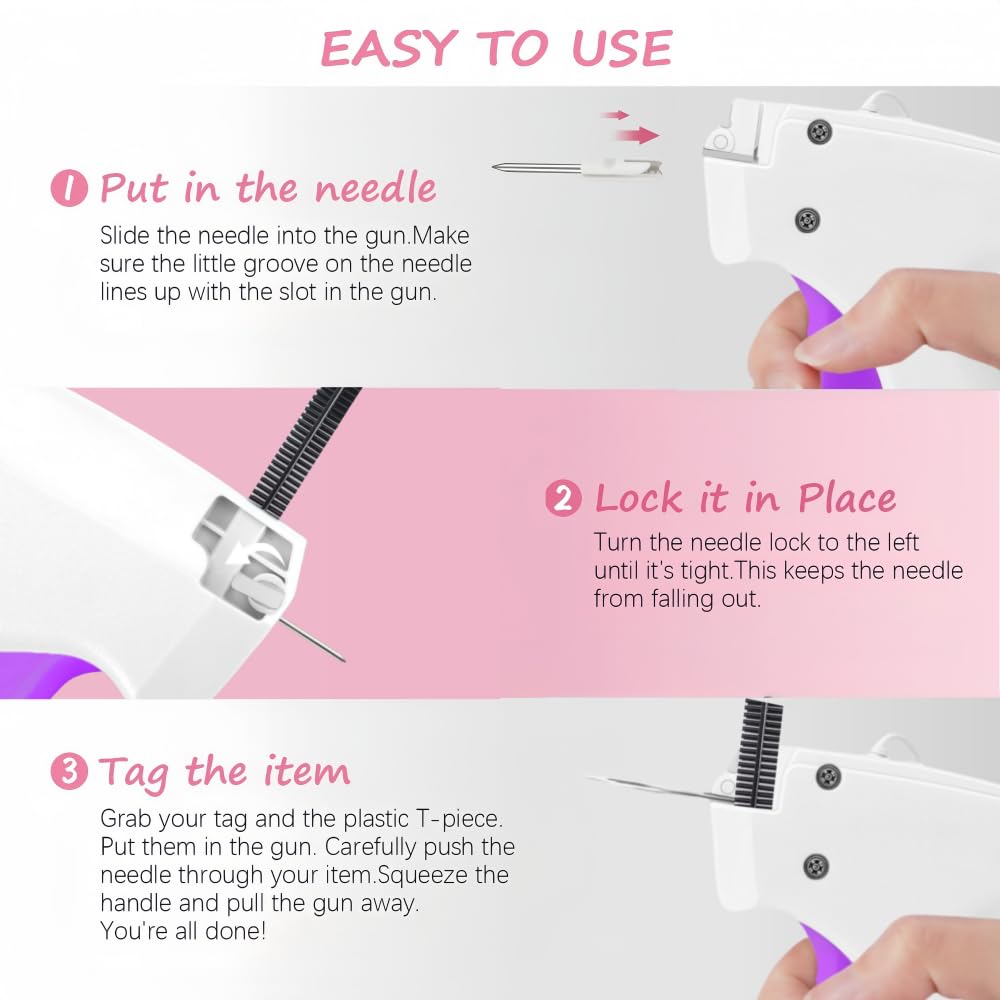 EASY TO USE

1 Put in the needle

Slide the needle into the gun.Make sure the little groove on the needle lines up with the slot in the gun.

2 Lock it in Place

Turn the needle lock to the left until it's tight.This keeps the needle from falling out.

3 Tag the item

Grab your tag and the plastic T-piece. Put them in the gun. Carefully push the needle through your item.Squeeze the handle and pull the gun away. You're all done!