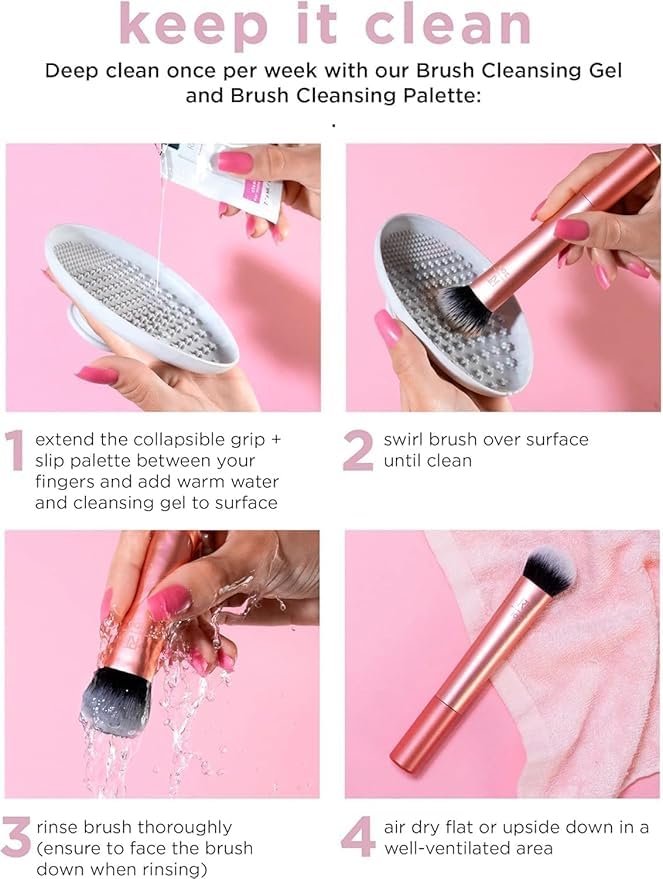 keep it clean

Deep clean once per week with our Brush Cleansing Gel and Brush Cleansing Palette:

1 extend the collapsible grip + slip palette between your fingers and add warm water and cleansing gel to surface

2 swirl brush over surface until clean

3 rinse brush thoroughly (ensure to face the brush down when rinsing)

4 air dry flat or upside down in a well-ventilated area