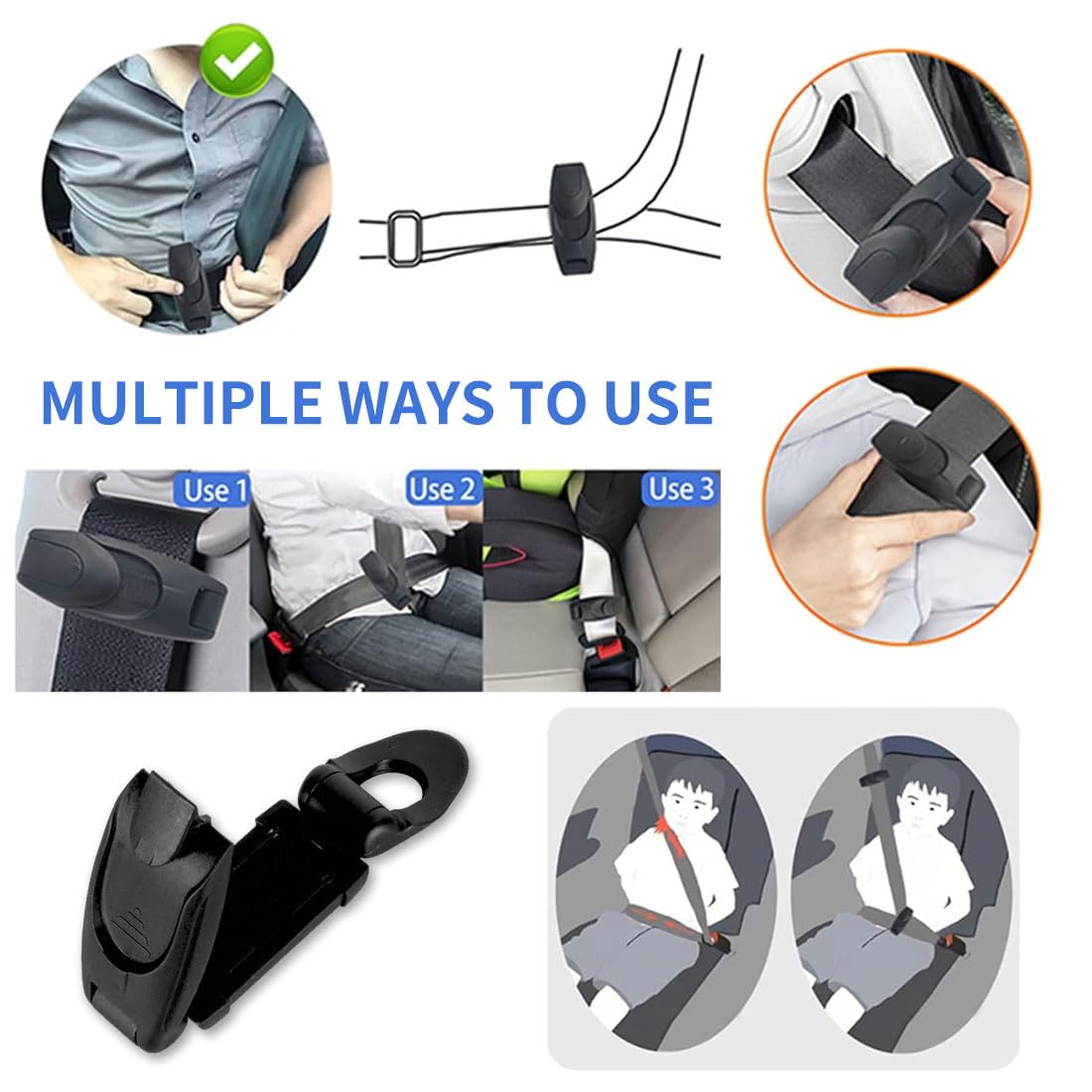 MULTIPLE WAYS TO USE

Use 1

Use 2

Use 3