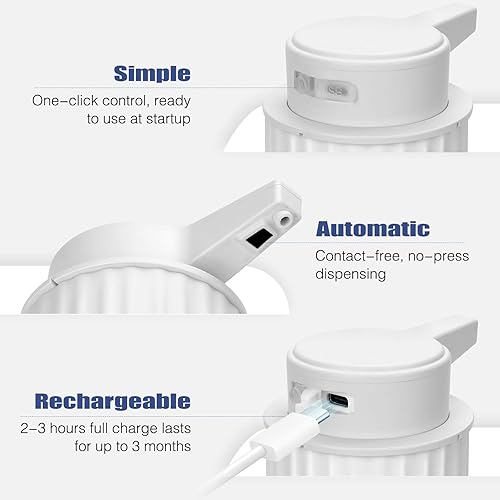 Simple

One-click control, ready to use at startup

Automatic

Contact-free, no-press dispensing

Rechargeable

2-3 hours full charge lasts for up to 3 months